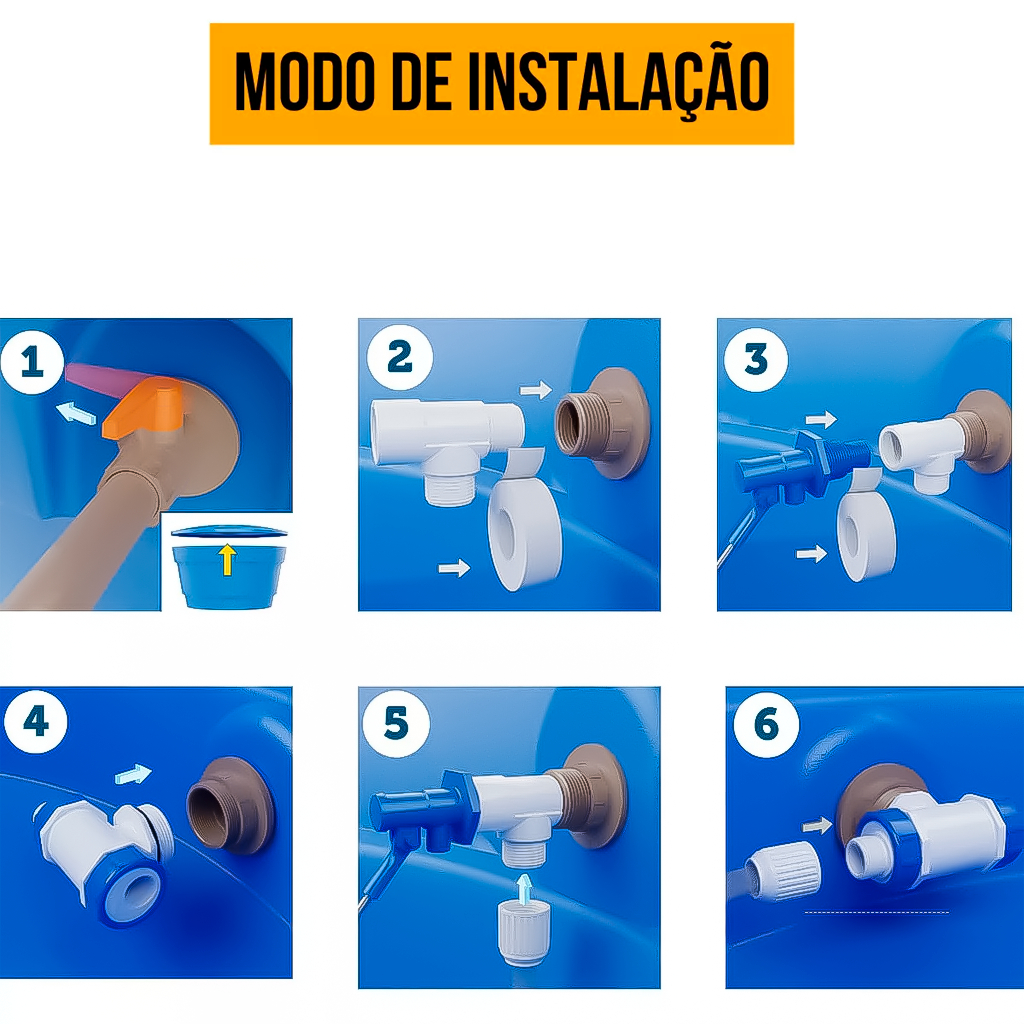 MODO DE INSTALAÇÃO

1

2

3

4

5

6