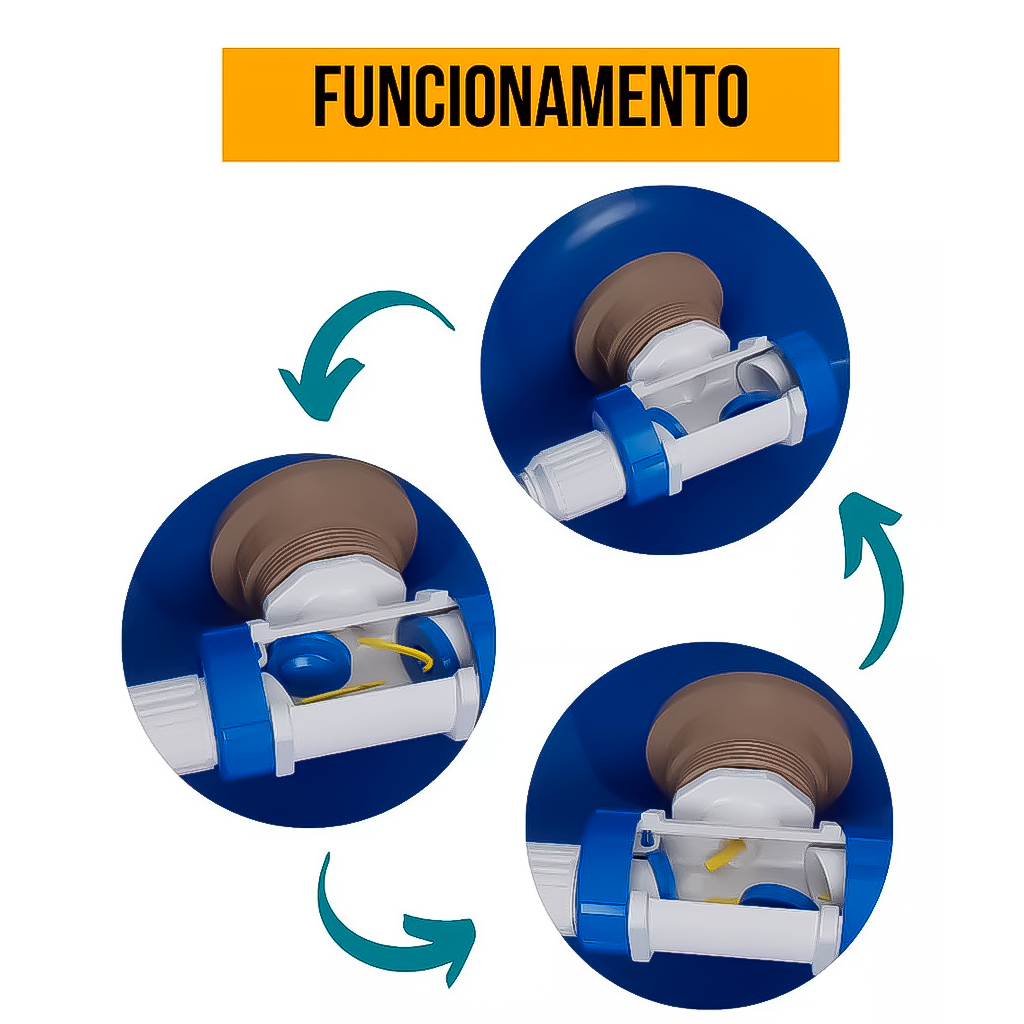 FUNCIONAMENTO