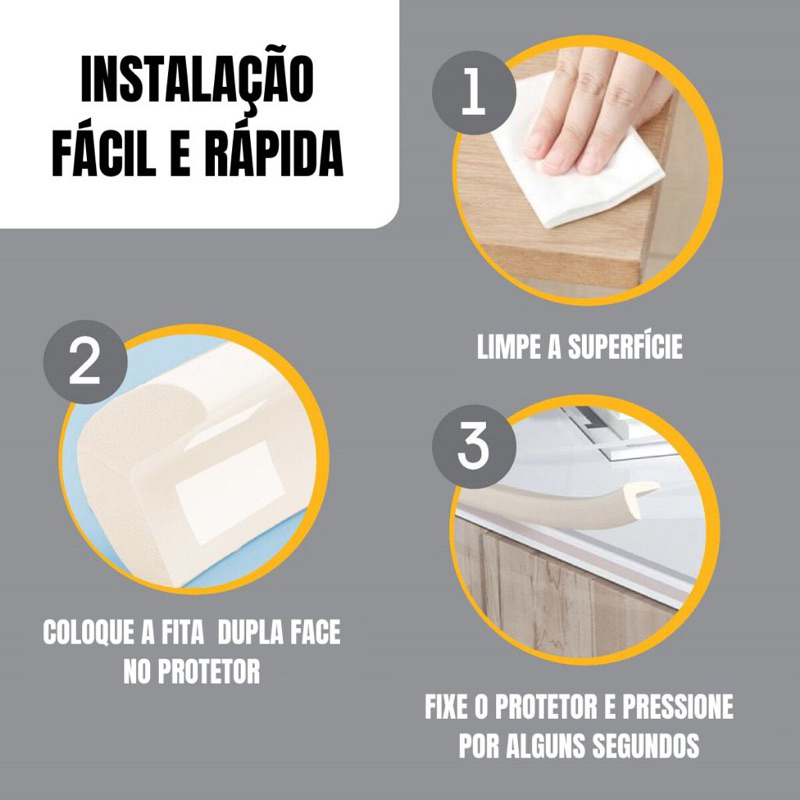 INSTALAÇÃO FÁCIL E RÁPIDA

1

LIMPE A SUPERFÍCIE

2

COLOQUE A FITA DUPLA FACE NO PROTETOR

3

FIXE O PROTETOR E PRESSIONE POR ALGUNS SEGUNDOS