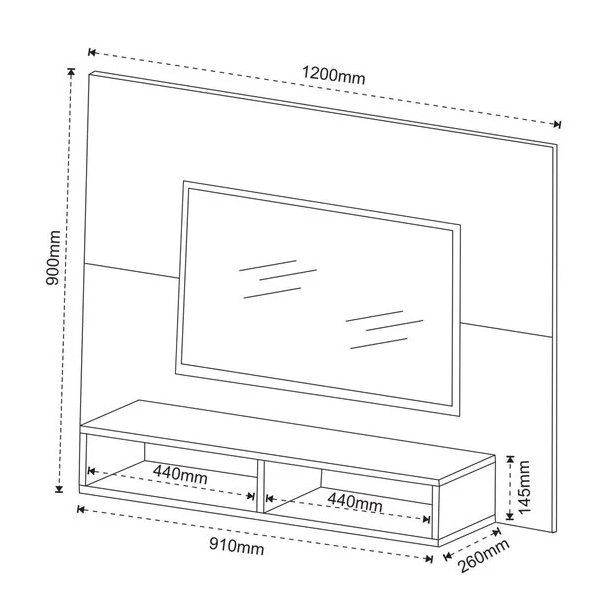 1200mm

900mm

440mm

440mm

145mm

910mm

260mm