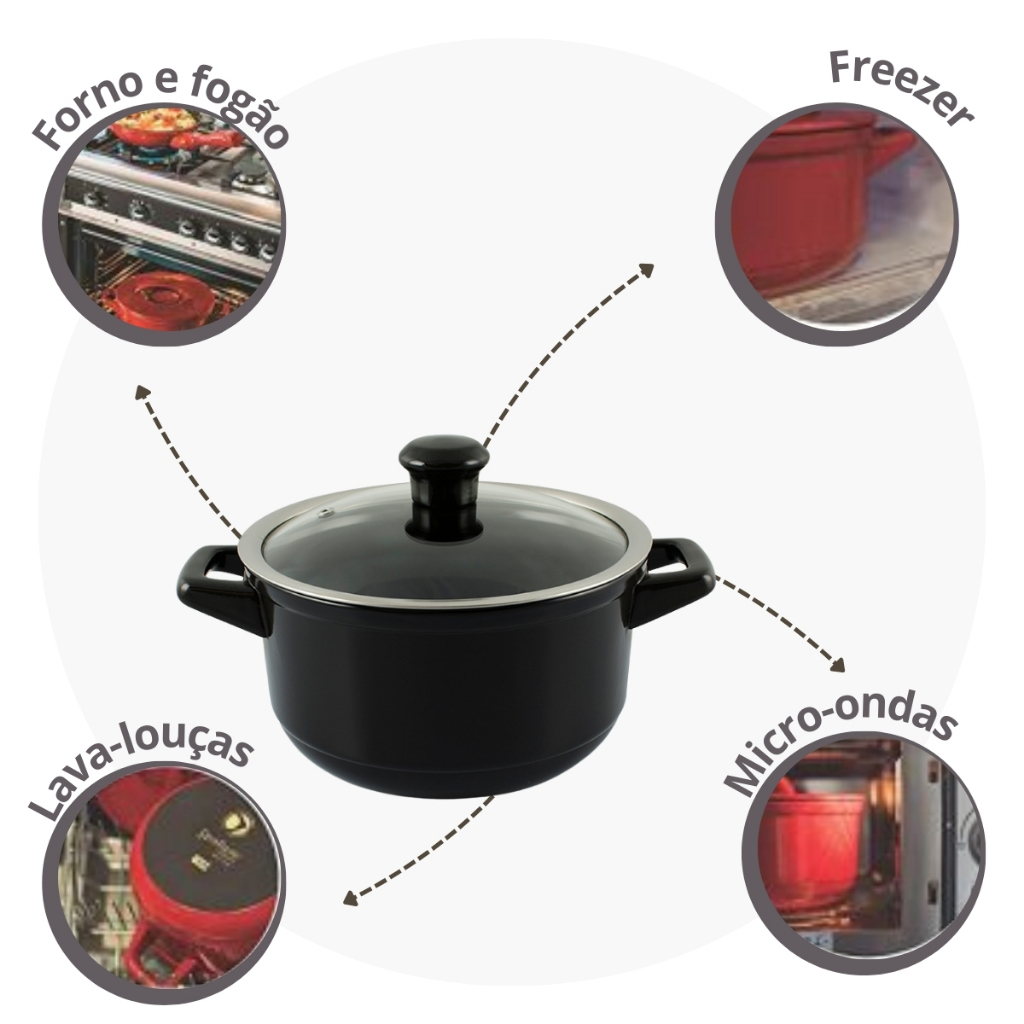 Forno e fogão

Freezer

Lava-louças

Micro-ondas