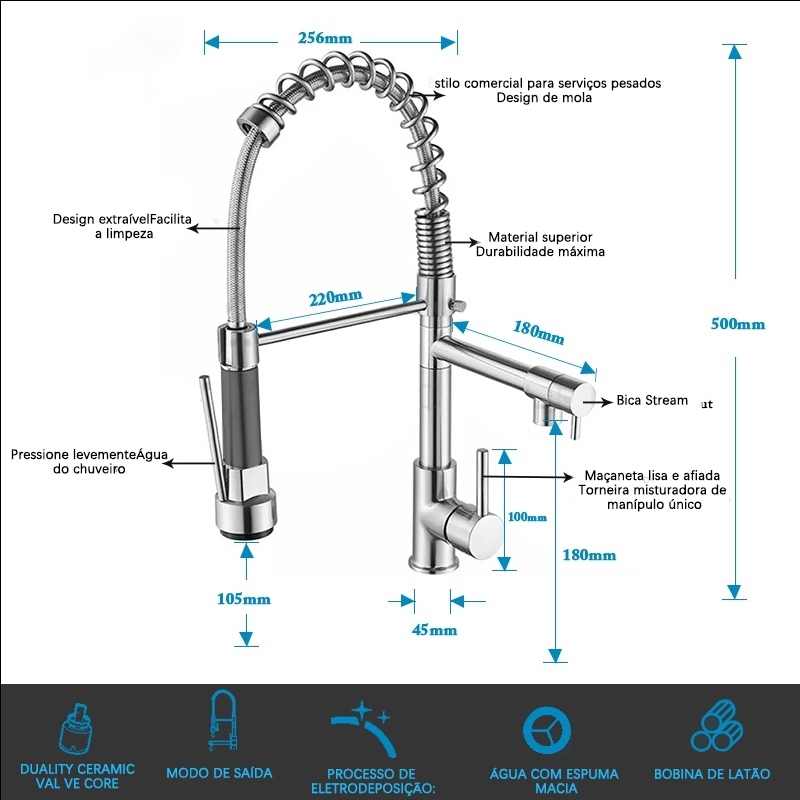 256mm

stilo comercial para serviços pesados
Design de mola

Design extraívelFacilita a limpeza

Material superior
Durabilidade máxima

220mm

180mm

500mm

Bica Stream ut

Pressione levementeÁgua do chuveiro

Maçaneta lisa e afiada
Torneira misturadora de manípulo único

100mm

180mm

105mm

45mm

DUALITY CERAMIC VAL VE CORE

MODO DE SAÍDA

PROCESSO DE ELETRODEPOSIÇÃO:

ÁGUA COM ESPUMA MACIA

BOBINA DE LATÃO