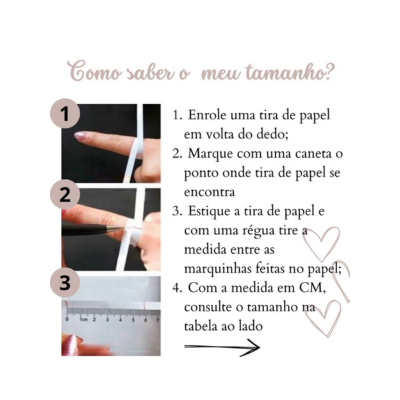 Como saber o meu tamanho?

1

2

3

0 1cm 2 3 4 5 6 7

1. Enrole uma tira de papel em volta do dedo;
2. Marque com uma caneta o ponto onde tira de papel se encontra
3. Estique a tira de papel e com uma régua tire a medida entre as marquinhas feitas no papel;
4. Com a medida em CM, consulte o tamanho na tabela ao lado