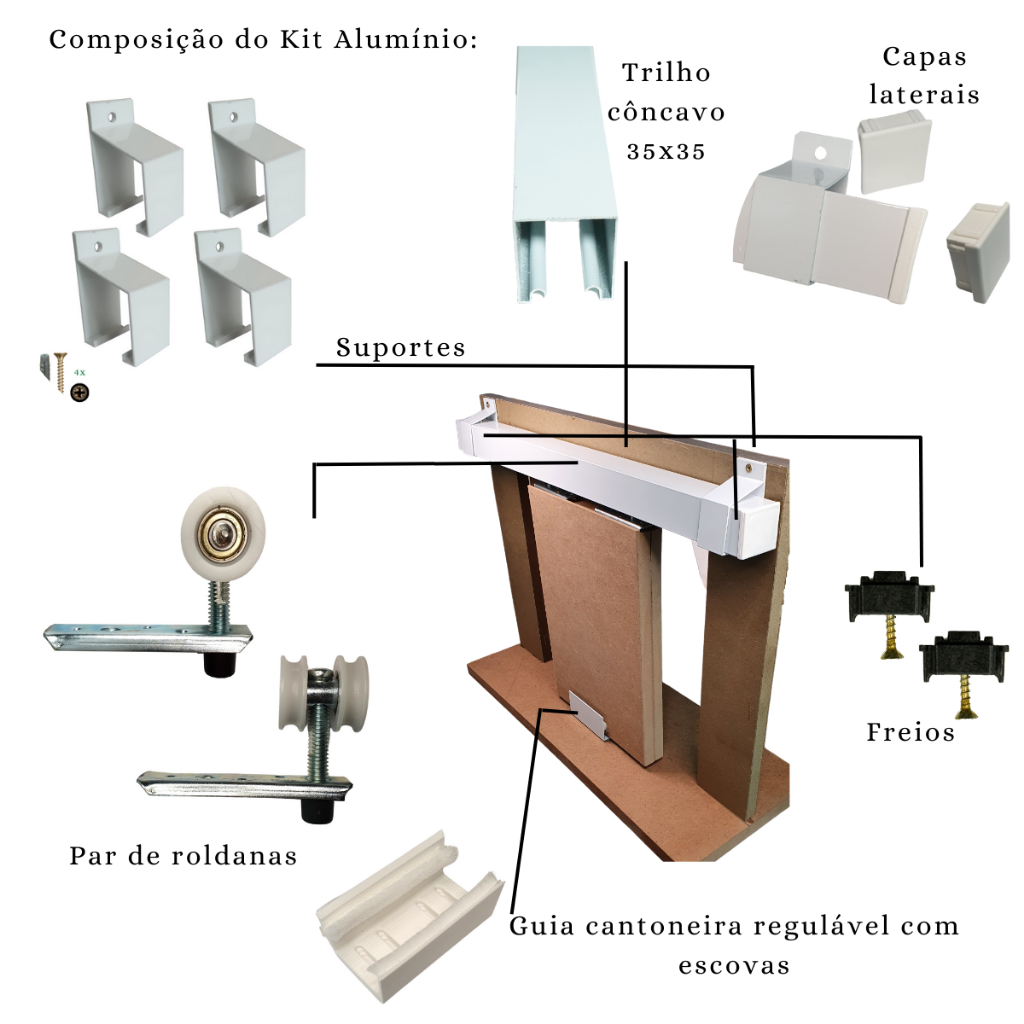 Composição do Kit Alumínio:

Trilho côncavo 35x35

Capas laterais

4x

Suportes

Freios

Par de roldanas

Guia cantoneira regulável com escovas