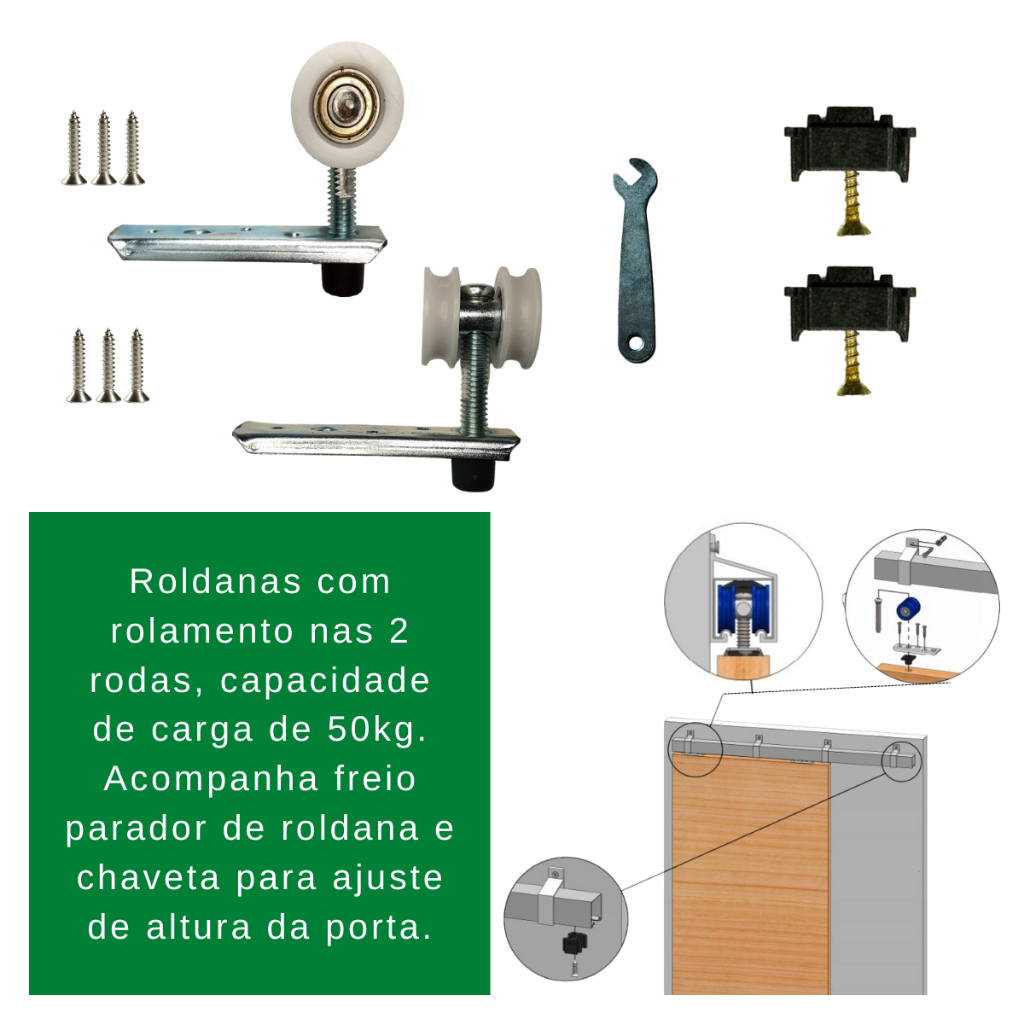 Roldanas com rolamento nas 2 rodas, capacidade de carga de 50kg. Acompanha freio parador de roldana e chaveta para ajuste de altura da porta.