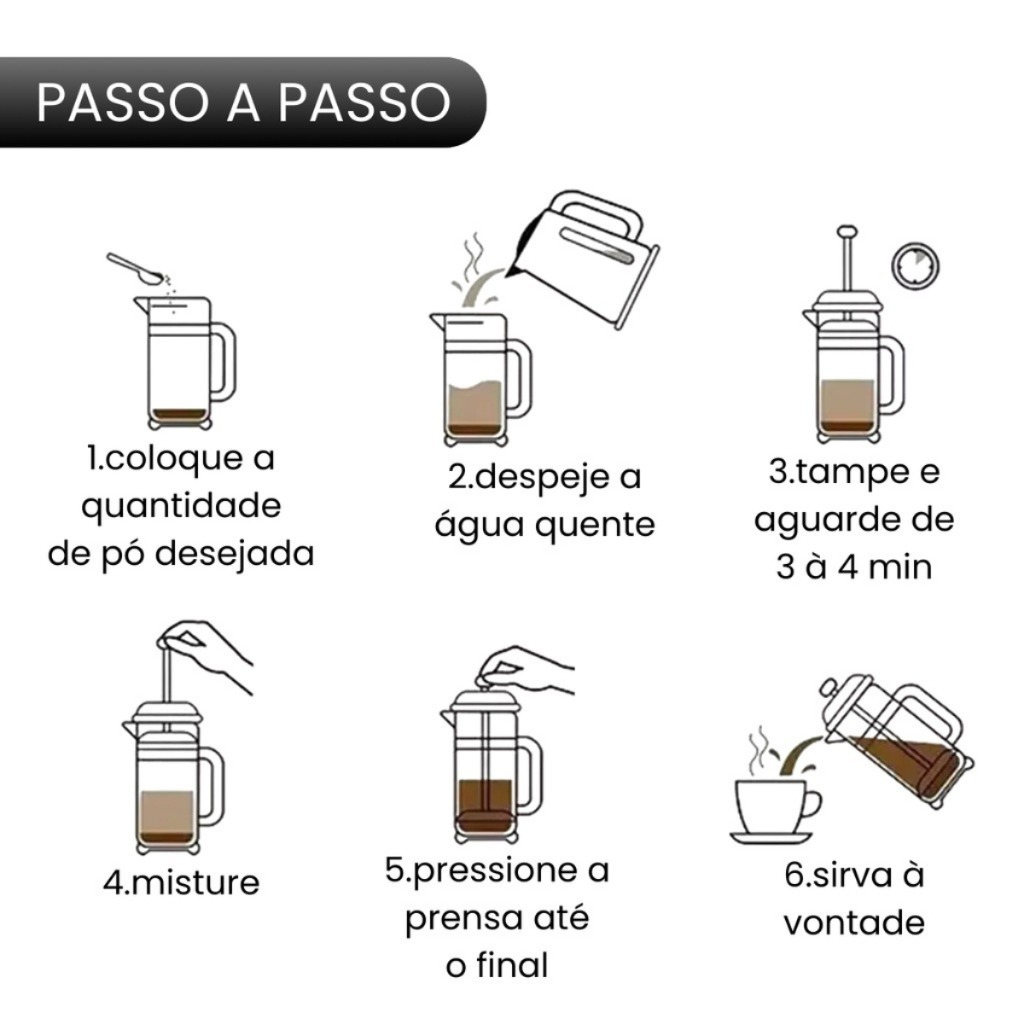 PASSO A PASSO

1.coloque a quantidade de pó desejada

2.despeje a água quente

3.tampe e aguarde de 3 à 4 min

4.misture

5.pressione a prensa até o final

6.sirva à vontade