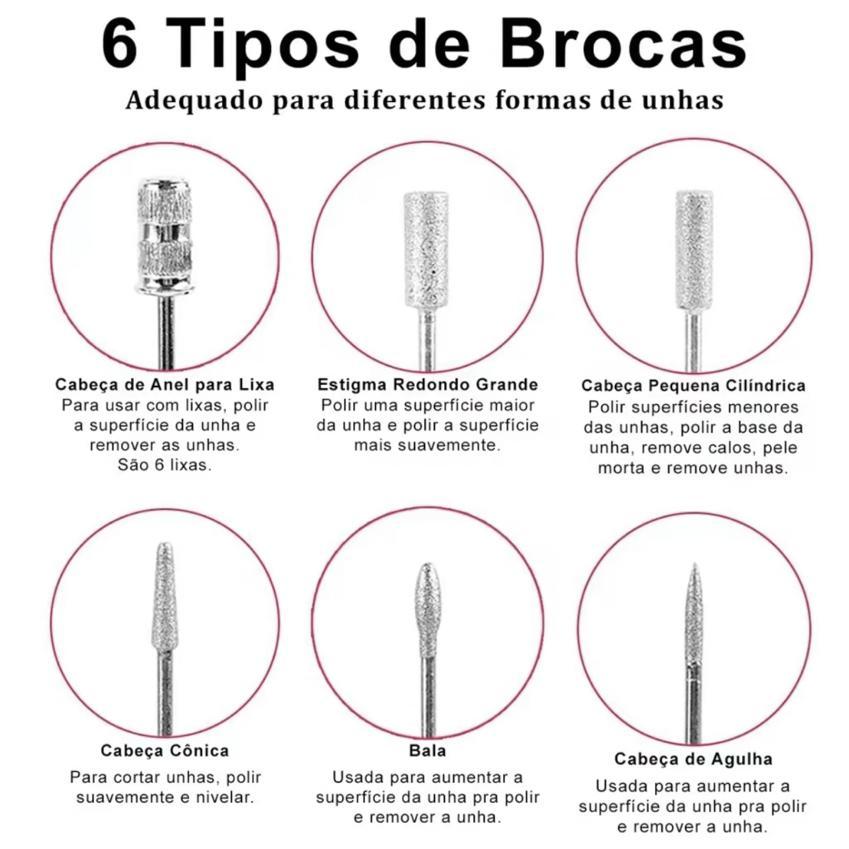 6 Tipos de Brocas

Adequado para diferentes formas de unhas

Cabeça de Anel para Lixa
Para usar com lixas, polir a superfície da unha e remover as unhas.
São 6 lixas.

Estigma Redondo Grande
Polir uma superfície maior da unha e polir a superfície mais suavemente.

Cabeça Pequena Cilíndrica
Polir superfícies menores das unhas, polir a base da unha, remove calos, pele morta e remove unhas.

Cabeça Cônica
Para cortar unhas, polir suavemente e nivelar.

Bala
Usada para aumentar a superfície da unha pra polir e remover a unha.

Cabeça de Agulha
Usada para aumentar a superfície da unha pra polir e remover a unha.