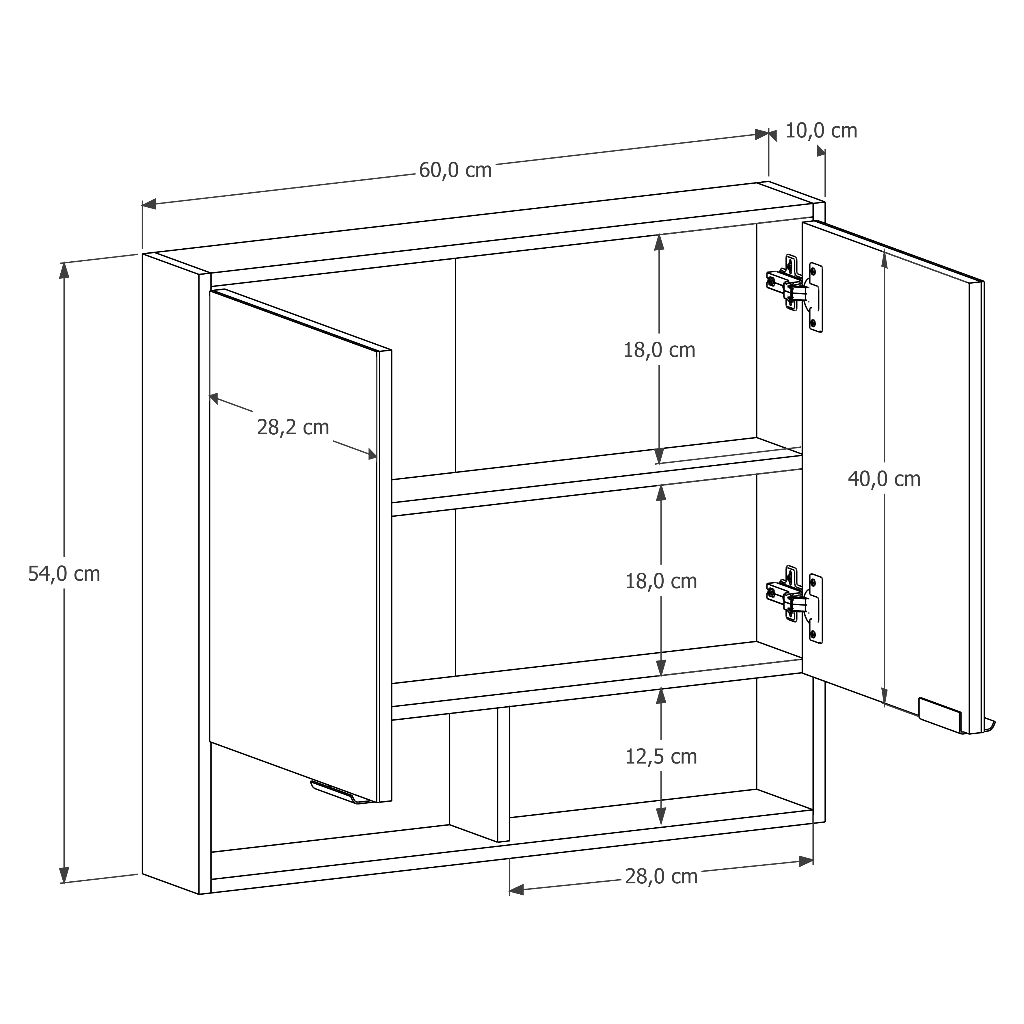 10,0 cm
60,0 cm
18,0 cm
28,2 cm
40,0 cm
54,0 cm
18,0 cm
12,5 cm
28,0 cm