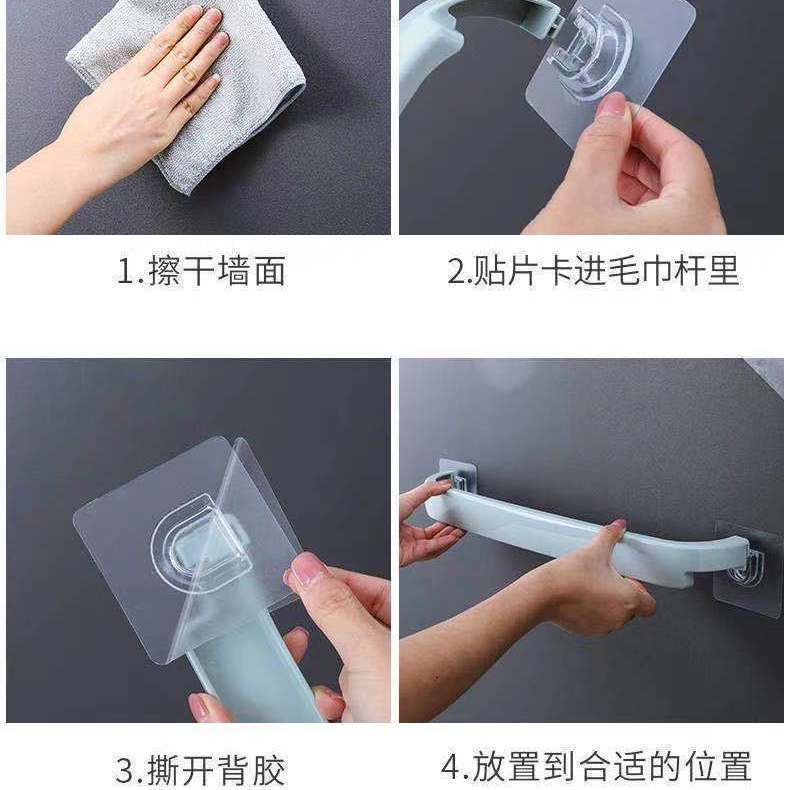 1.擦干墙面

2.贴片卡进毛巾杆里

3.撕开背胶

4.放置到合适的位置