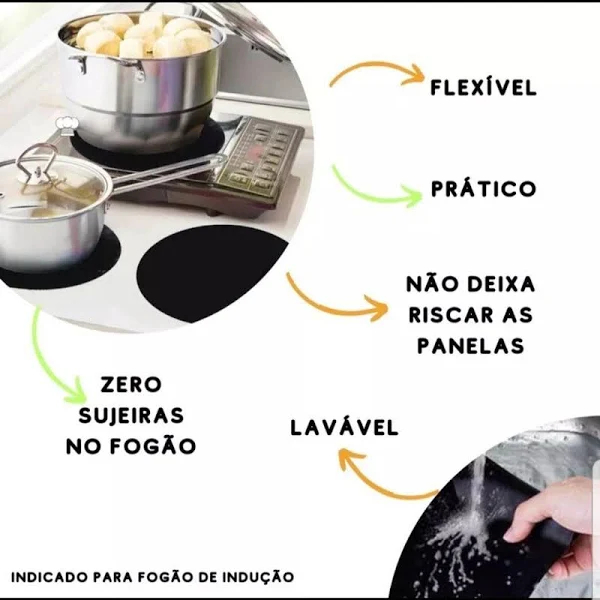 FLEXÍVEL

PRÁTICO

NÃO DEIXA RISCAR AS PANELAS

ZERO SUJEIRAS NO FOGÃO

LAVÁVEL

INDICADO PARA FOGÃO DE INDUÇÃO