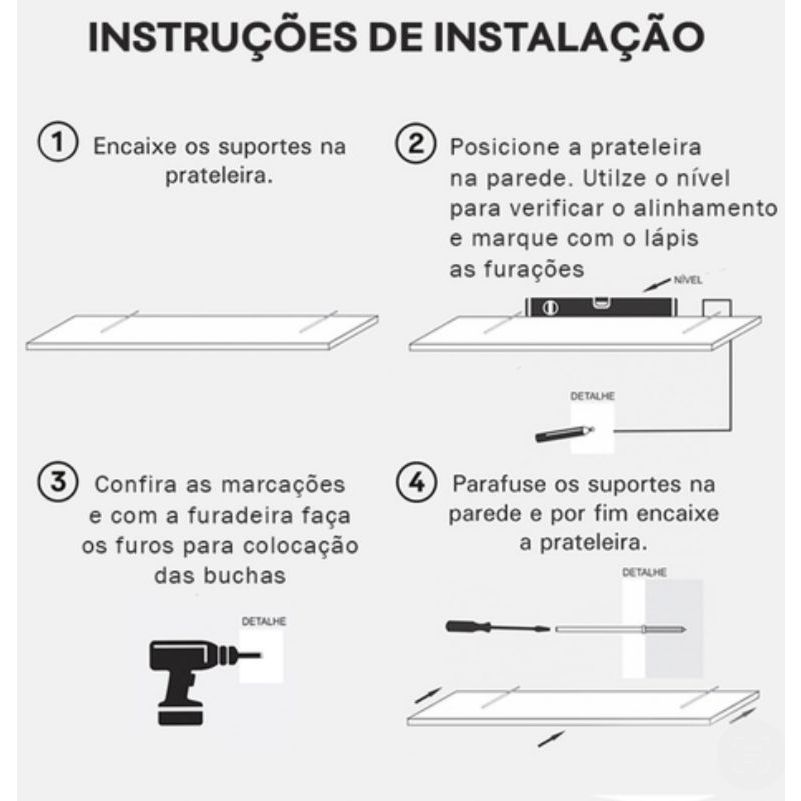 INSTRUÇÕES DE INSTALAÇÃO

1 Encaixe os suportes na prateleira.

2 Posicione a prateleira na parede. Utilze o nível para verificar o alinhamento e marque com o lápis as furações

NÍVEL

DETALHE

3 Confira as marcações e com a furadeira faça os furos para colocação das buchas

DETALHE

4 Parafuse os suportes na parede e por fim encaixe a prateleira.

DETALHE