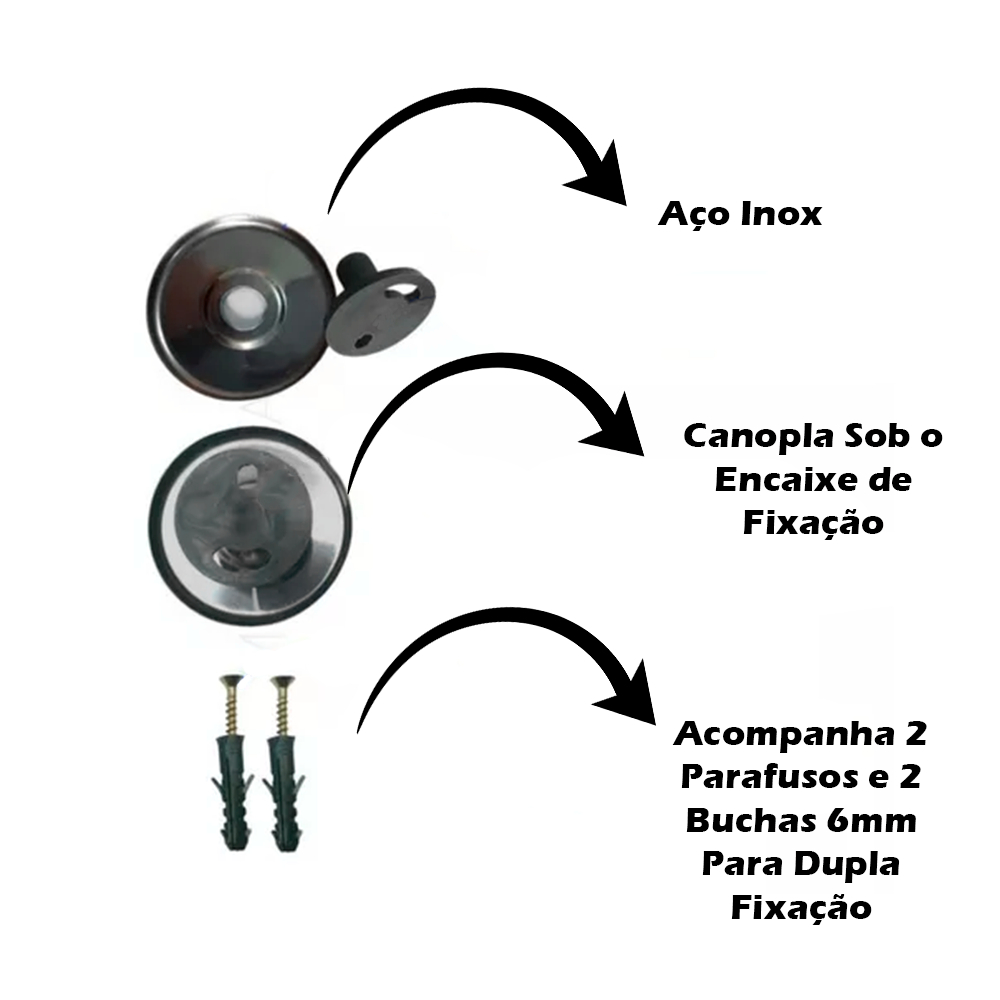 Aço Inox

Canopla Sob o Encaixe de Fixação

Acompanha 2 Parafusos e 2 Buchas 6mm Para Dupla Fixação