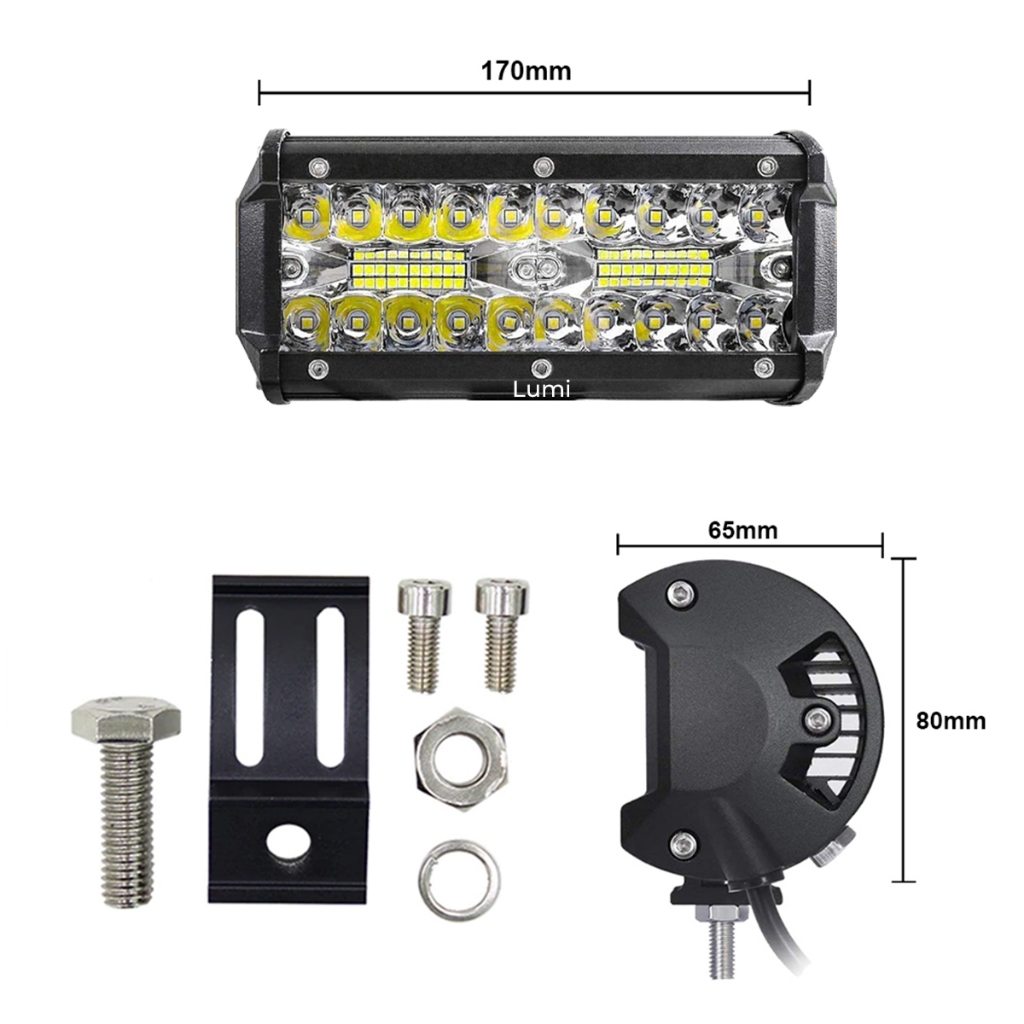 170mm

Lumi

65mm

80mm