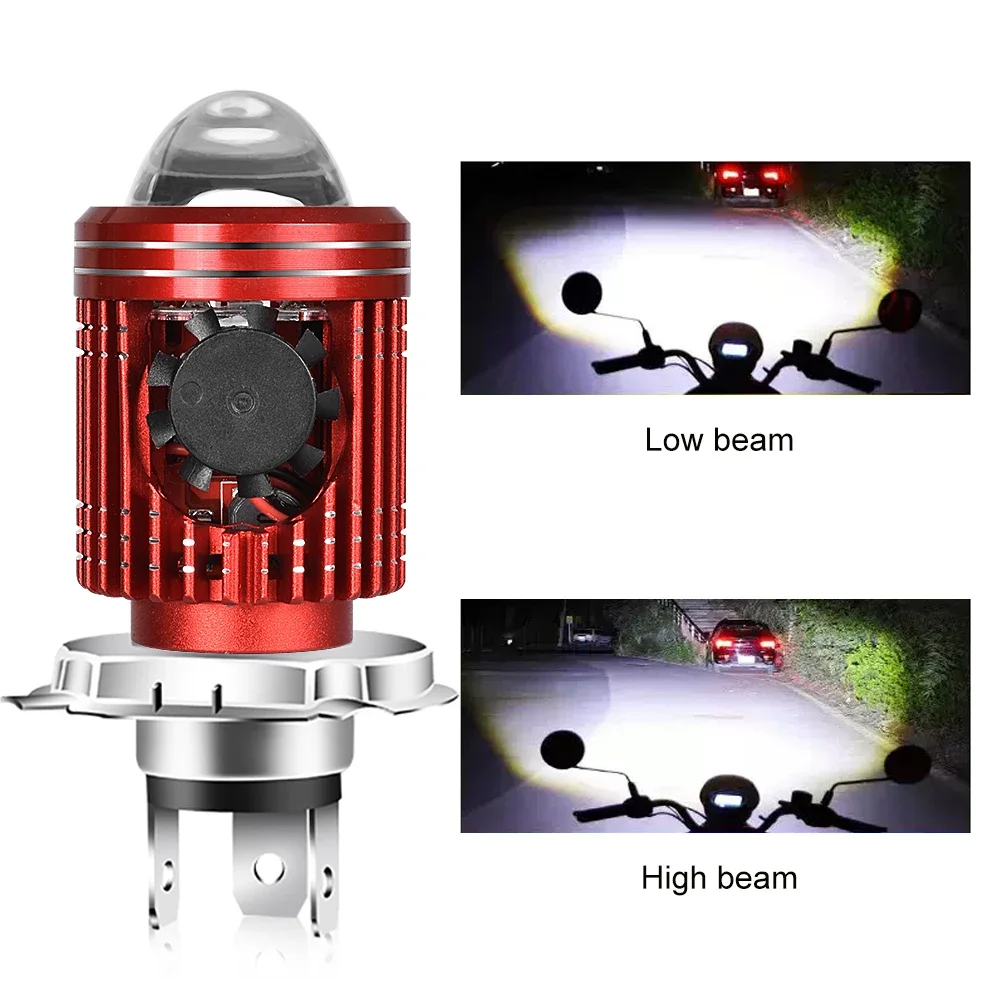 Low beam

High beam