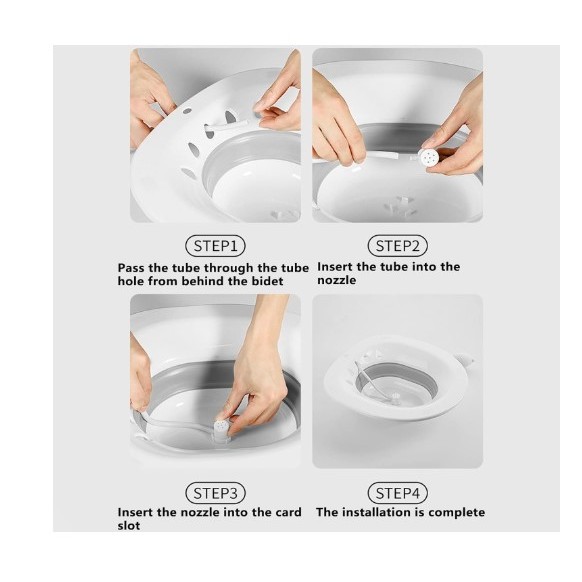 STEP1

Pass the tube through the tube hole from behind the bidet

STEP2

Insert the tube into the nozzle

STEP3

Insert the nozzle into the card slot

STEP4

The installation is complete