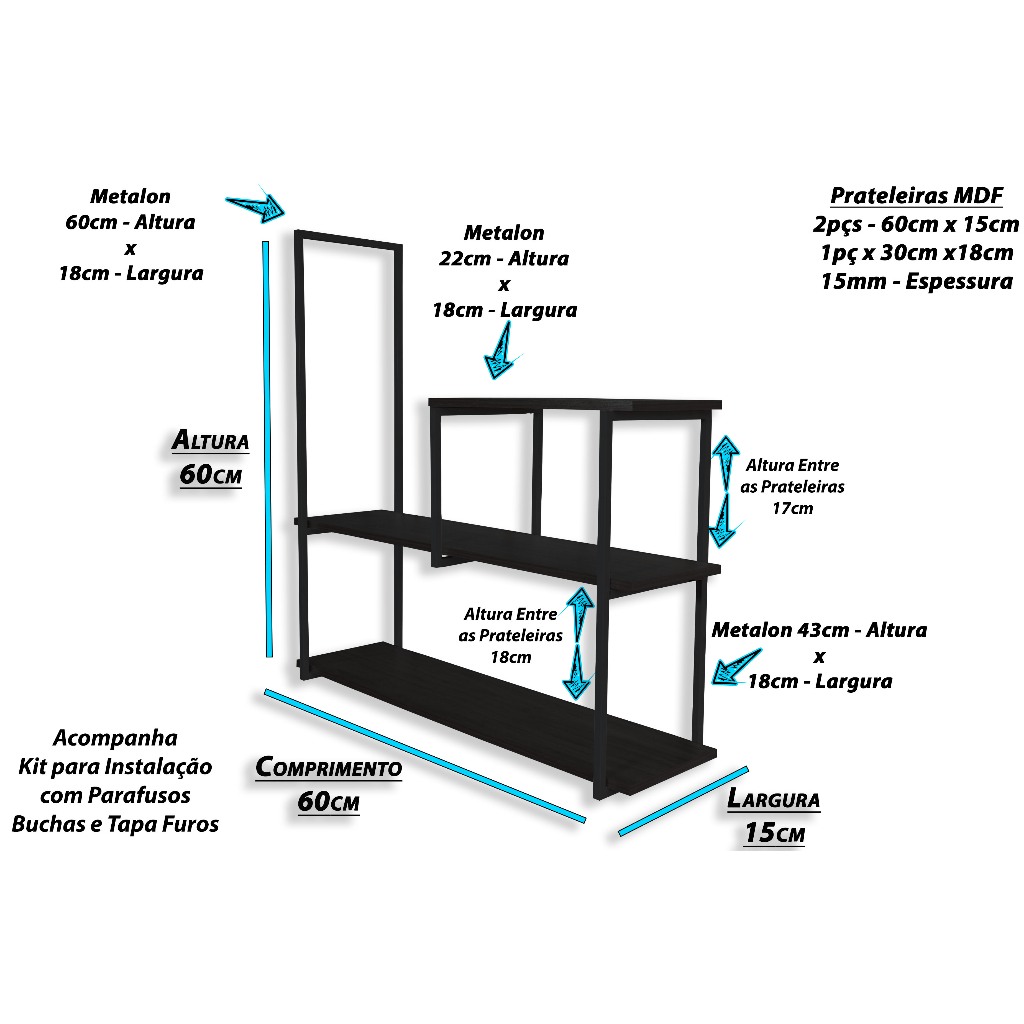 Metalon
60cm - Altura
x
18cm - Largura

Metalon
22cm - Altura
x
18cm - Largura

Prateleiras MDF
2pçs - 60cm x 15cm
1pç x 30cm x18cm
15mm - Espessura

ALTURA
60CM

Altura Entre
as Prateleiras
17cm

Altura Entre
as Prateleiras
18cm

Metalon 43cm - Altura
x
18cm - Largura

Acompanha
Kit para Instalação
com Parafusos
Buchas e Tapa Furos

COMPRIMENTO
60CM

LARGURA
15CM