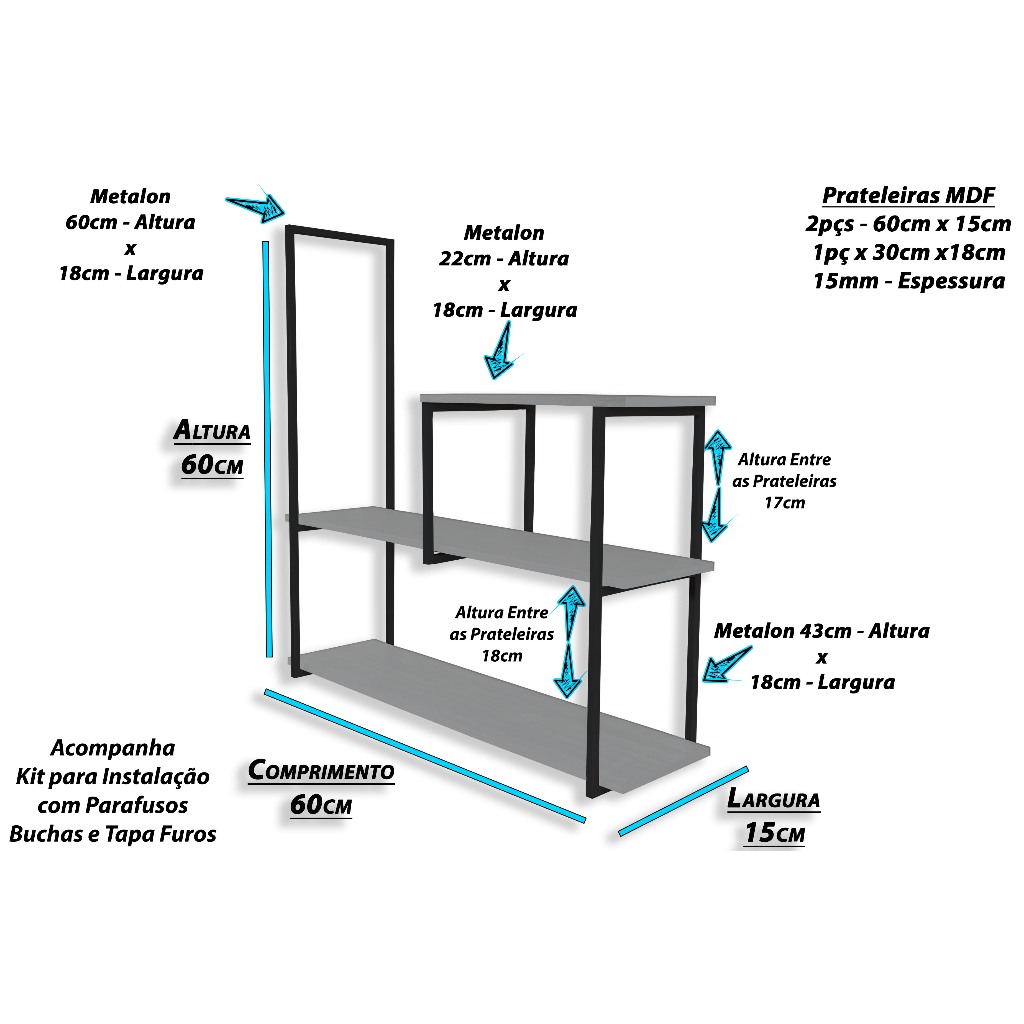 Metalon
60cm - Altura
x
18cm - Largura

Metalon
22cm - Altura
x
18cm - Largura

Prateleiras MDF
2pçs - 60cm x 15cm
1pç x 30cm x18cm
15mm - Espessura

ALTURA
60CM

Altura Entre
as Prateleiras
17cm

Altura Entre
as Prateleiras
18cm

Metalon 43cm - Altura
x
18cm - Largura

Acompanha
Kit para Instalação
com Parafusos
Buchas e Tapa Furos

COMPRIMENTO
60CM

LARGURA
15CM