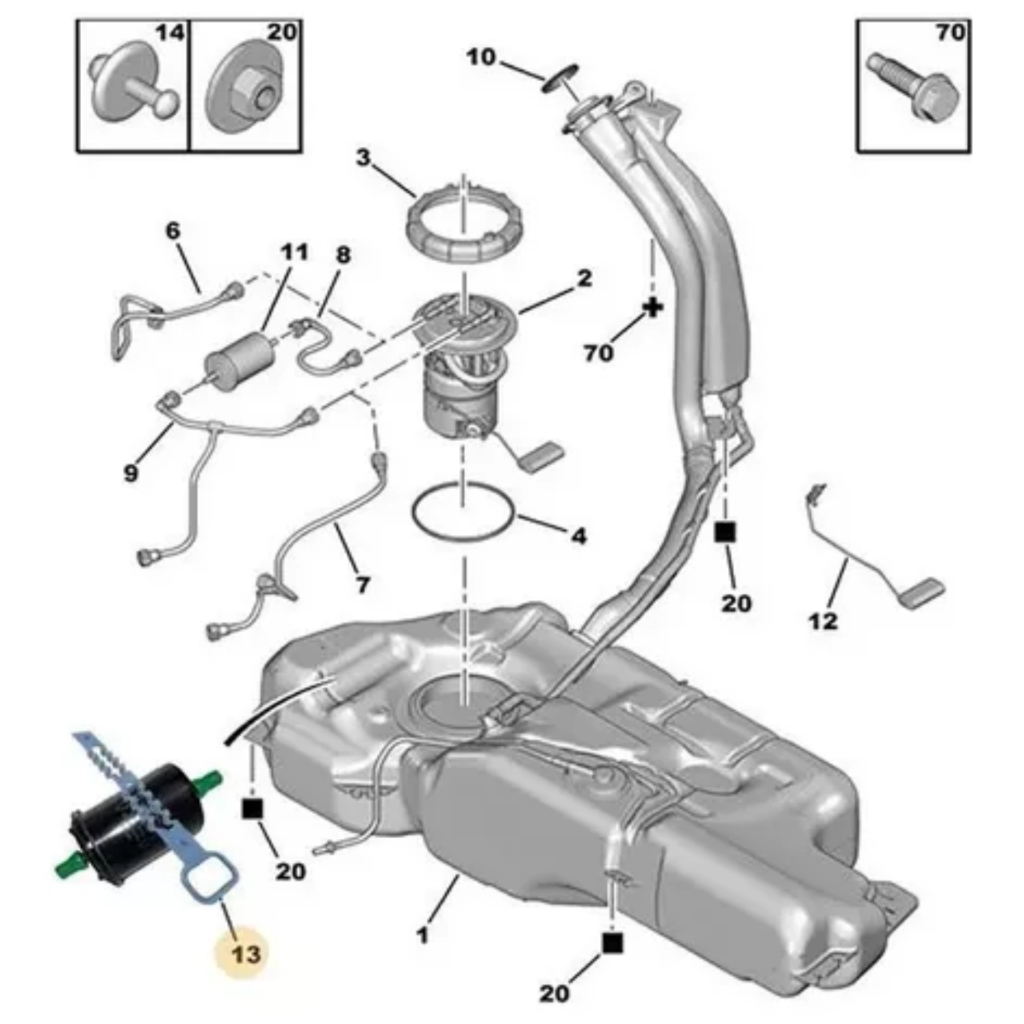 14
20
70
10
3
6
11
8
2
70
9
4
7
20
12
20
13
1
20