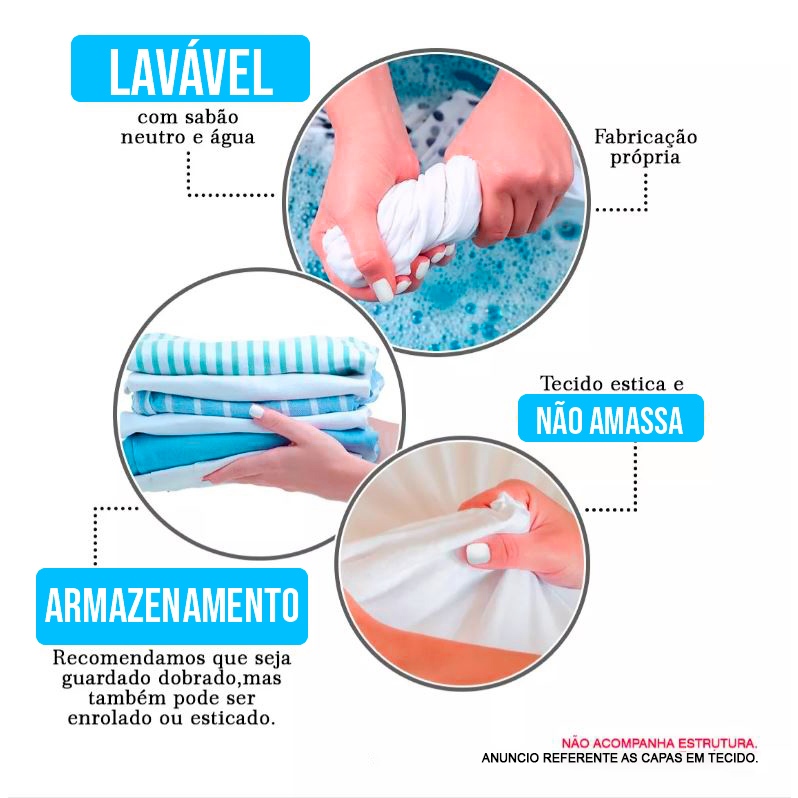 LAVÁVEL

com sabão neutro e água

Fabricação própria

Tecido estica e

NÃO AMASSA

ARMAZENAMENTO

Recomendamos que seja guardado dobrado,mas também pode ser enrolado ou esticado.

NÃO ACOMPANHA ESTRUTURA.
ANUNCIO REFERENTE AS CAPAS EM TECIDO.