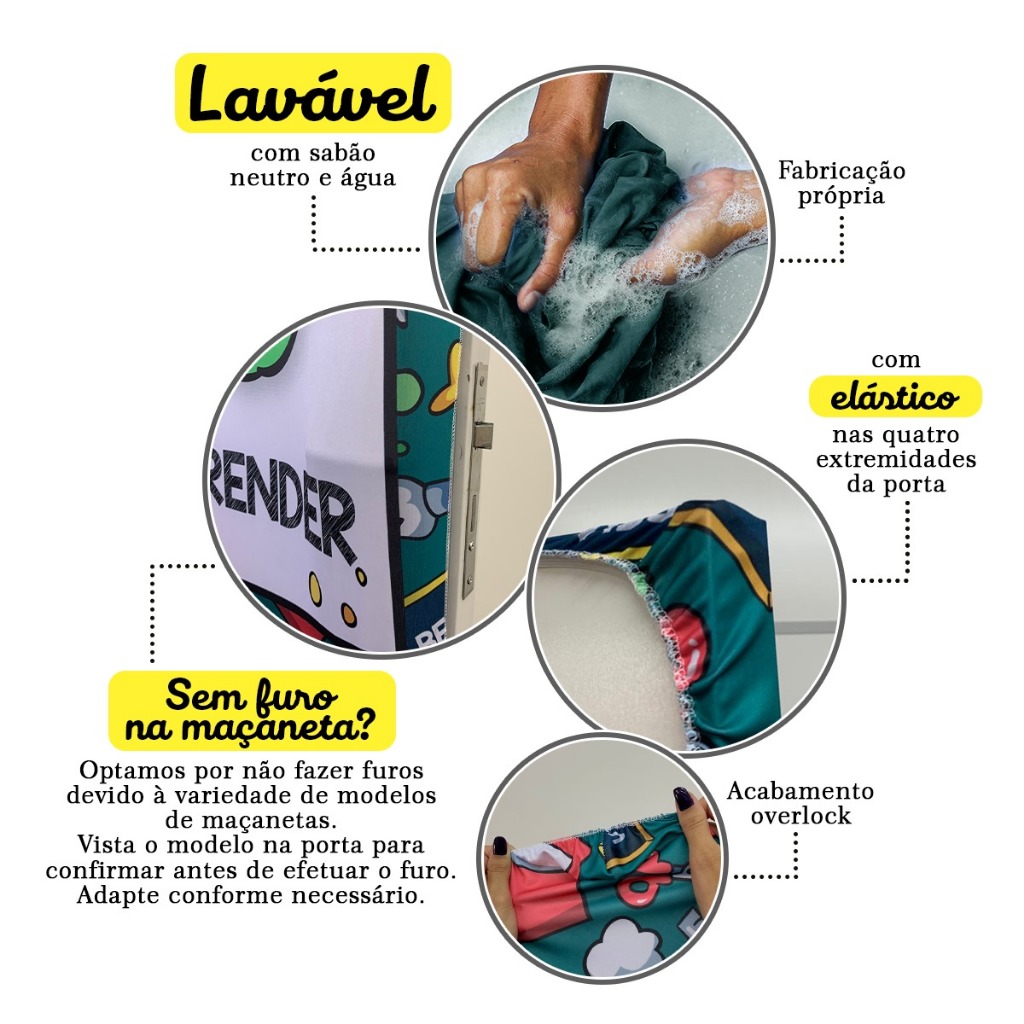 Lavável
com sabão neutro e água

Fabricação própria

RENDER

com
elástico
nas quatro extremidades da porta

Sem furo na maçaneta?
Optamos por não fazer furos devido à variedade de modelos de maçanetas.
Vista o modelo na porta para confirmar antes de efetuar o furo.
Adapte conforme necessário.

Acabamento overlock