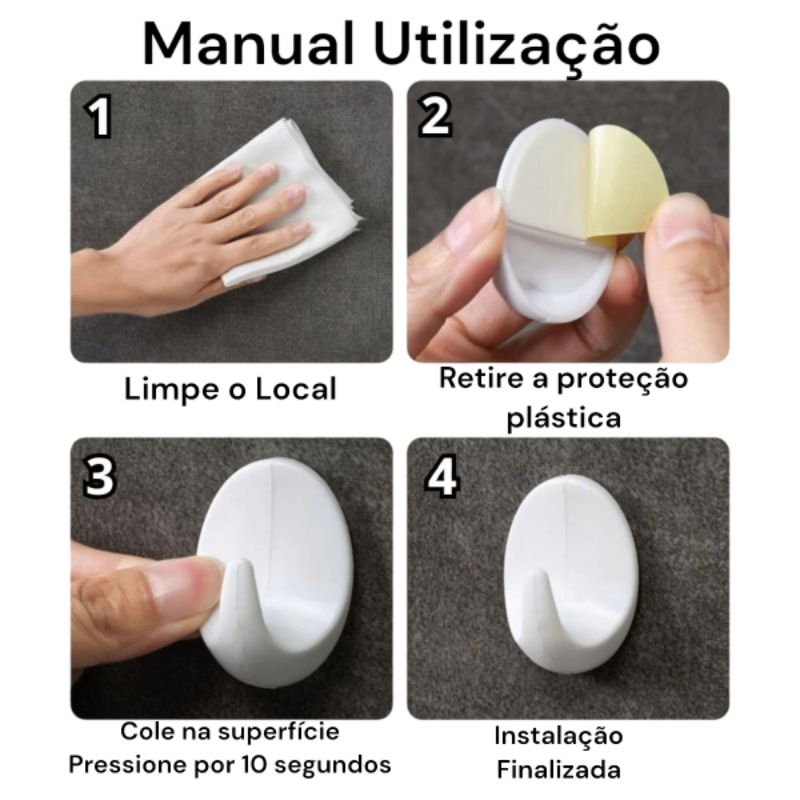 Manual Utilização

1

Limpe o Local

2

Retire a proteção plástica

3

Cole na superfície
Pressione por 10 segundos

4

Instalação Finalizada