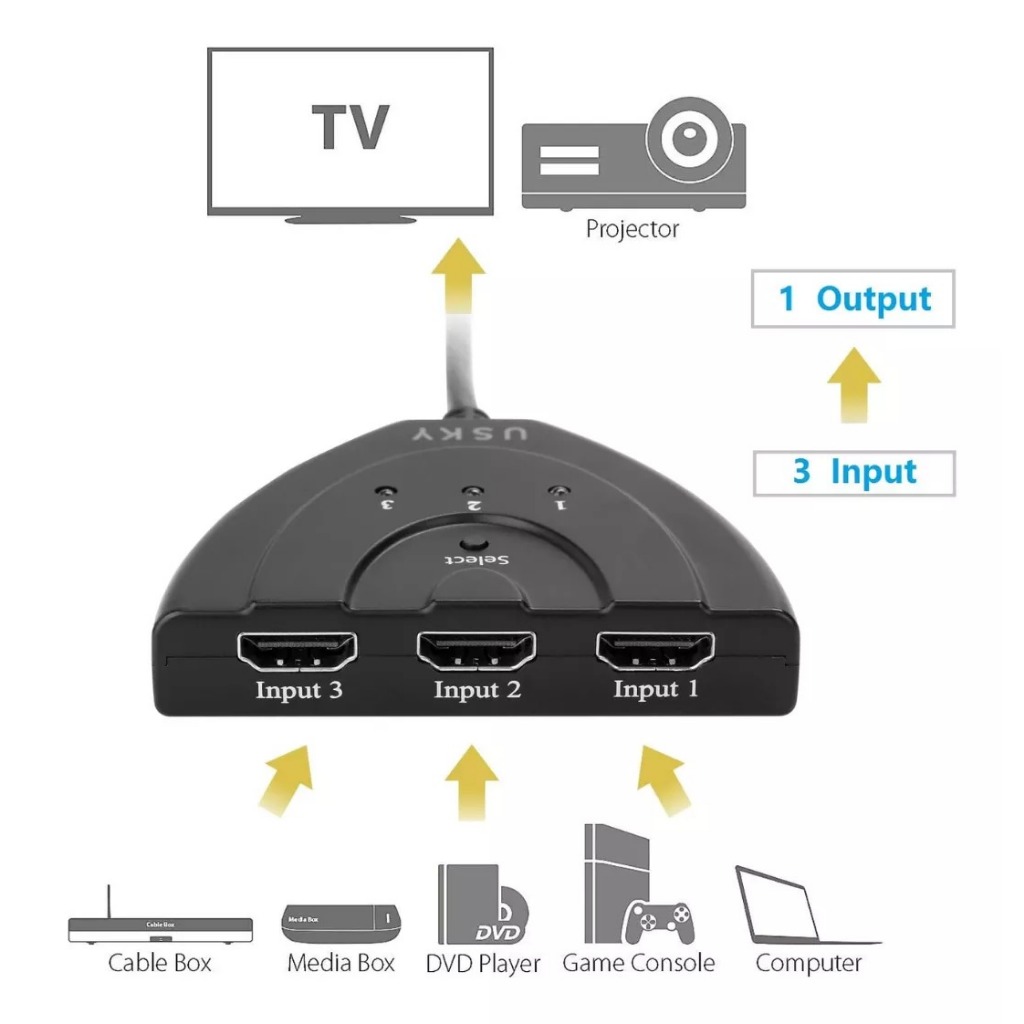 TV

Projector

1 Output

3 Input

USKY

3 2 1

Select

Input 3 Input 2 Input 1

Cable Box

Media Box

DVD

Cable Box Media Box DVD Player Game Console Computer