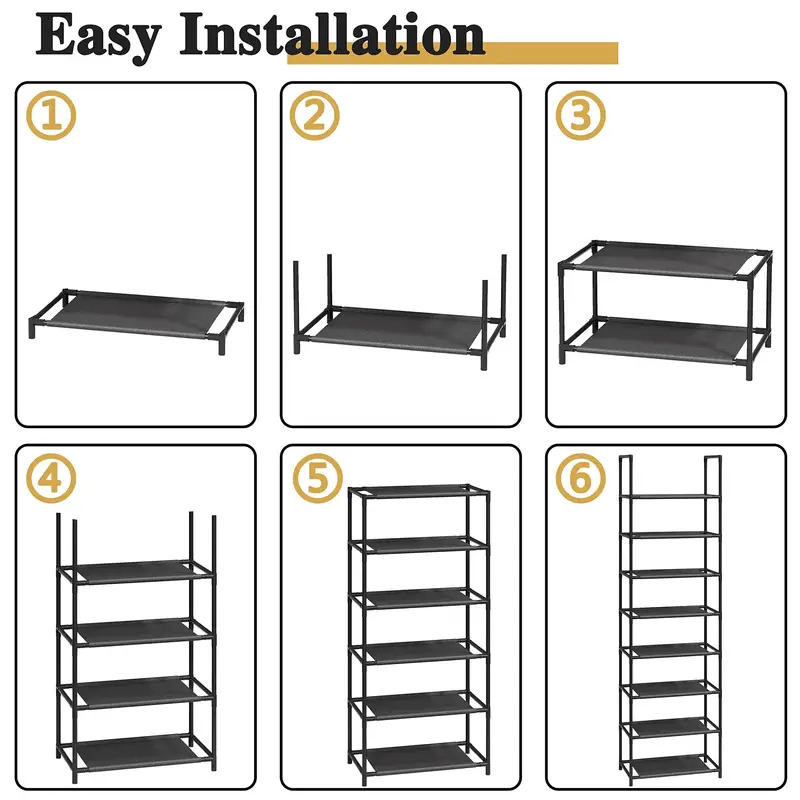 Easy Installation

①

②

③

④

⑤

⑥