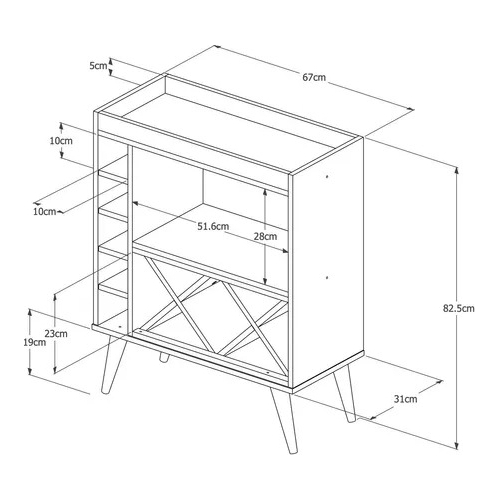 5cm
67cm
10cm
10cm
51.6cm
28cm
82.5cm
23cm
19cm
31cm