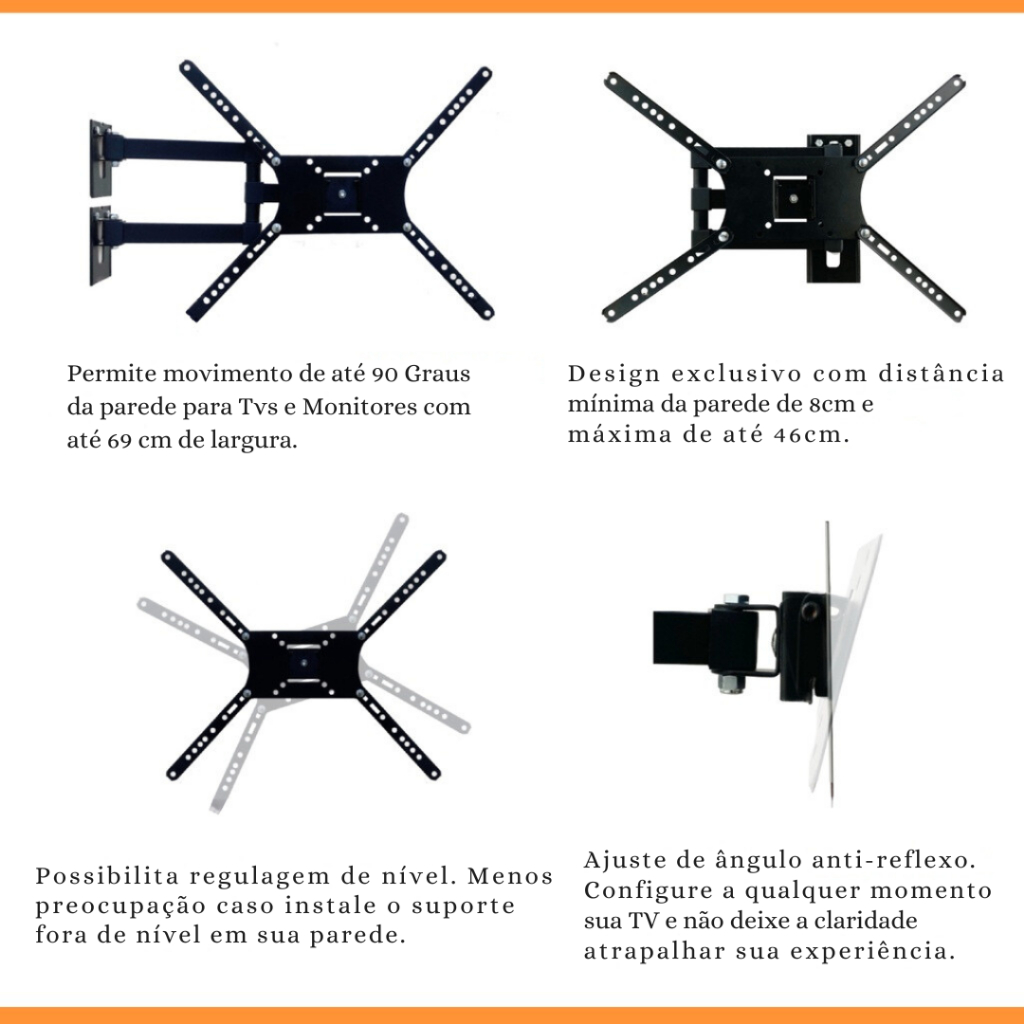 Permite movimento de até 90 Graus da parede para Tvs e Monitores com até 69 cm de largura.

Design exclusivo com distância mínima da parede de 8cm e máxima de até 46cm.

Possibilita regulagem de nível. Menos preocupação caso instale o suporte fora de nível em sua parede.

Ajuste de ângulo anti-reflexo. Configure a qualquer momento sua TV e não deixe a claridade atrapalhar sua experiência.