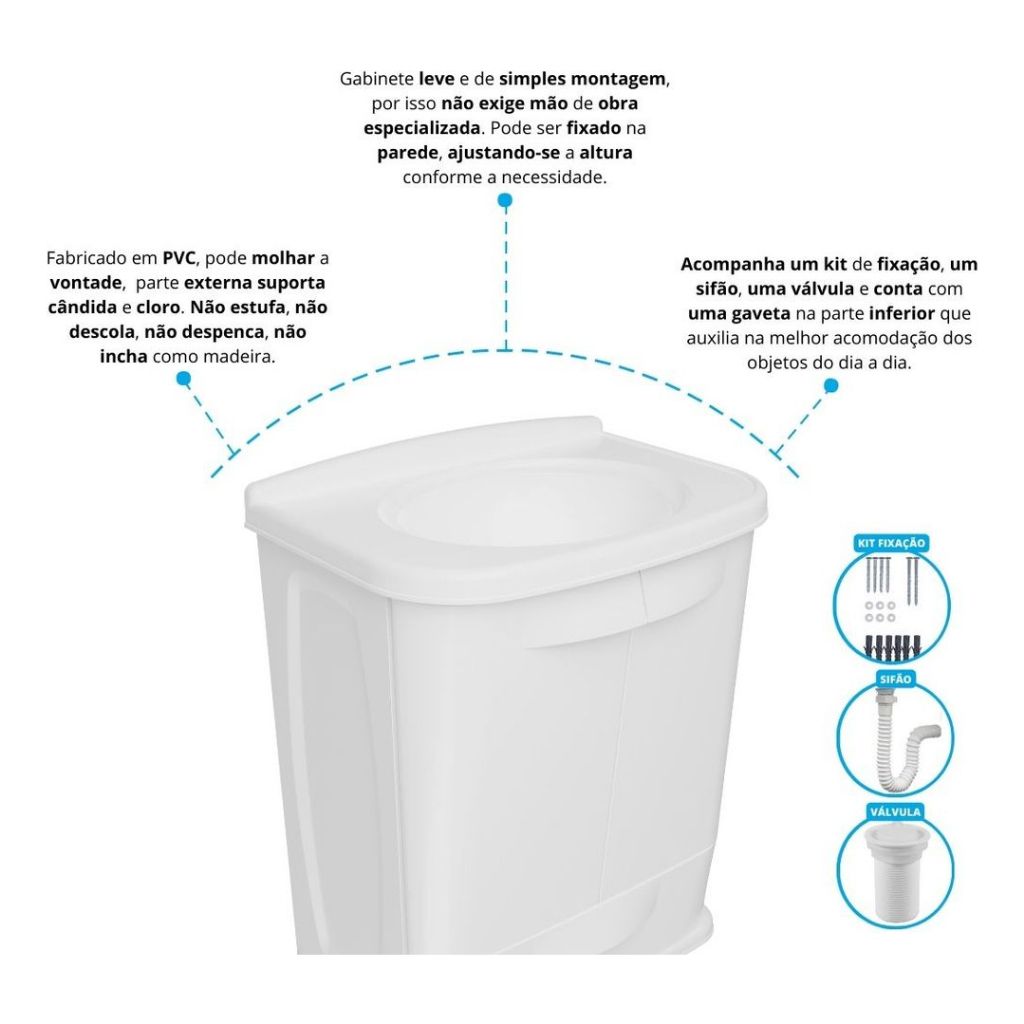 Gabinete leve e de simples montagem, por isso não exige mão de obra especializada. Pode ser fixado na parede, ajustando-se a altura conforme a necessidade.

Fabricado em PVC, pode molhar a vontade, parte externa suporta cândida e cloro. Não estufa, não descola, não despenca, não incha como madeira.

Acompanha um kit de fixação, um sifão, uma válvula e conta com uma gaveta na parte inferior que auxilia na melhor acomodação dos objetos do dia a dia.

KIT FIXAÇÃO

SIFÃO

VÁLVULA