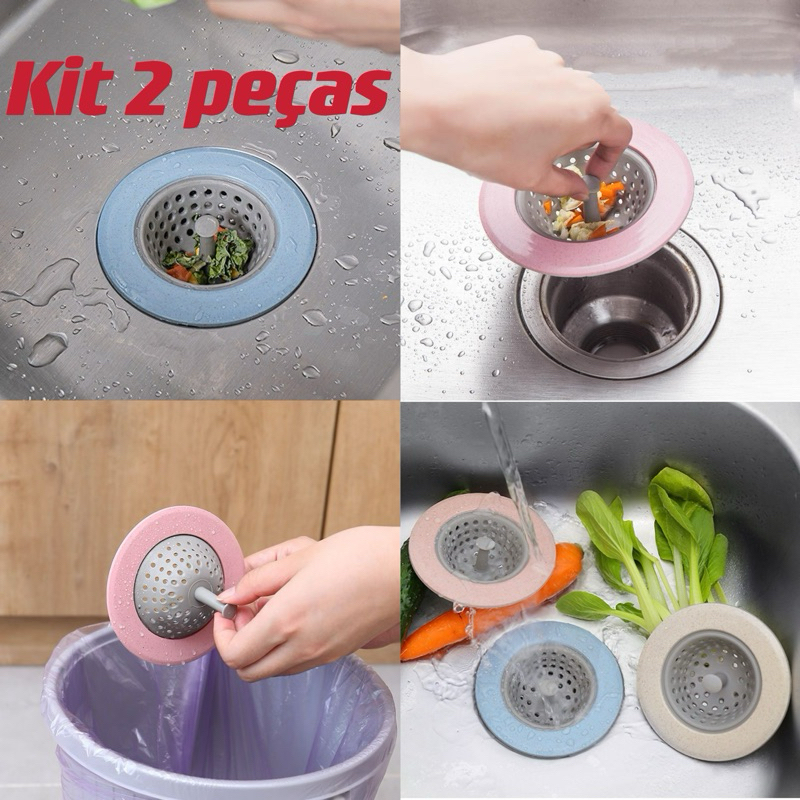 Kit 2 peças