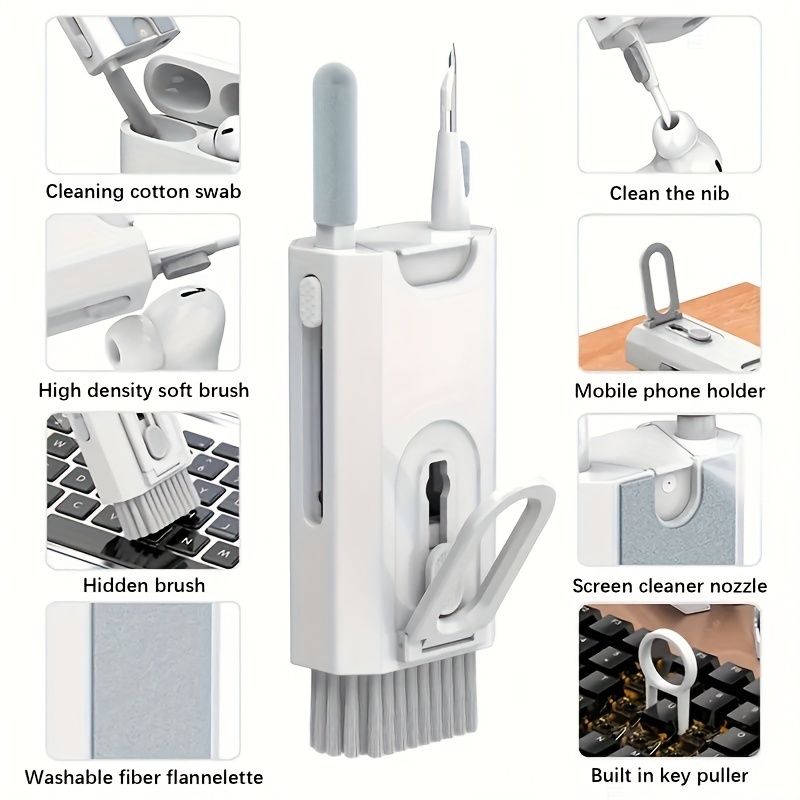 Cleaning cotton swab

High density soft brush

Hidden brush

Washable fiber flannelette

Clean the nib

Mobile phone holder

Screen cleaner nozzle

Built in key puller