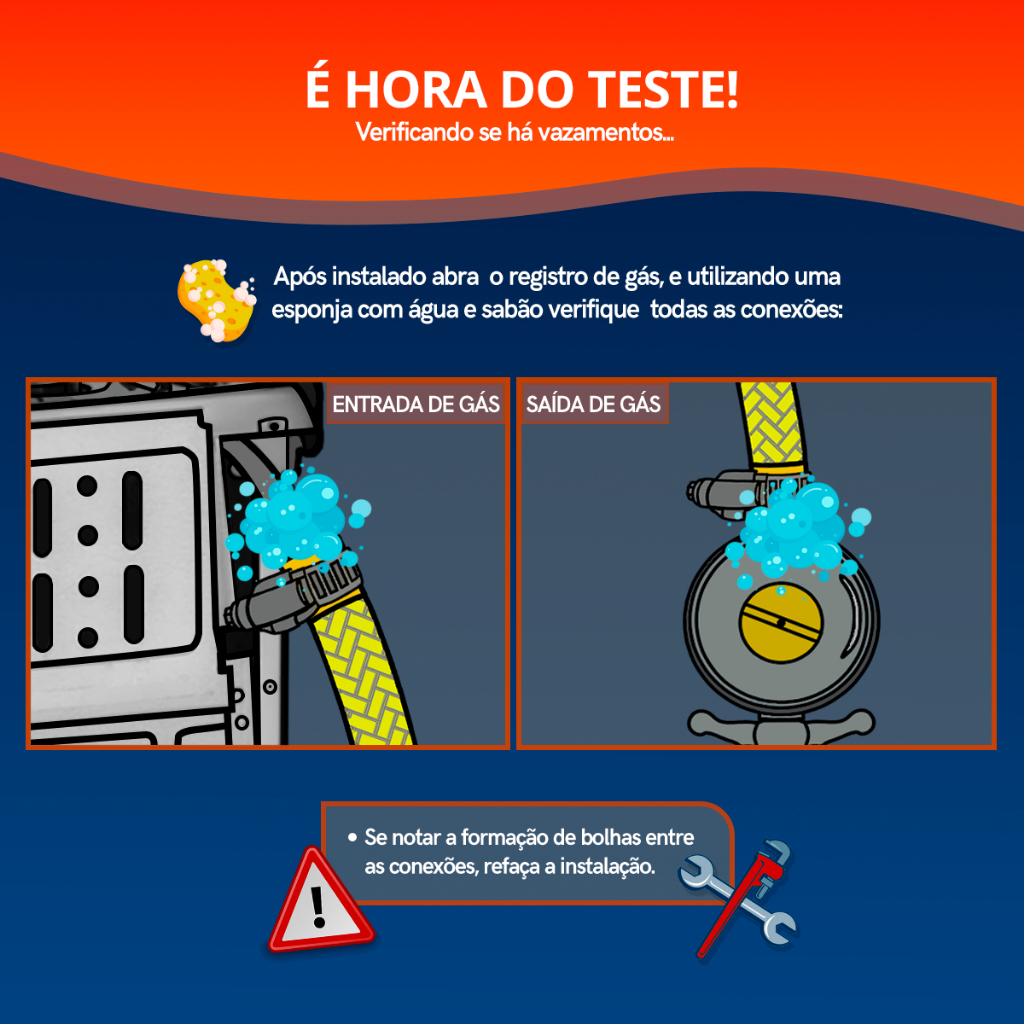 É HORA DO TESTE!
Verificando se há vazamentos...

Após instalado abra o registro de gás, e utilizando uma esponja com água e sabão verifique todas as conexões:

ENTRADA DE GÁS

SAÍDA DE GÁS

• Se notar a formação de bolhas entre as conexões, refaça a instalação.

!