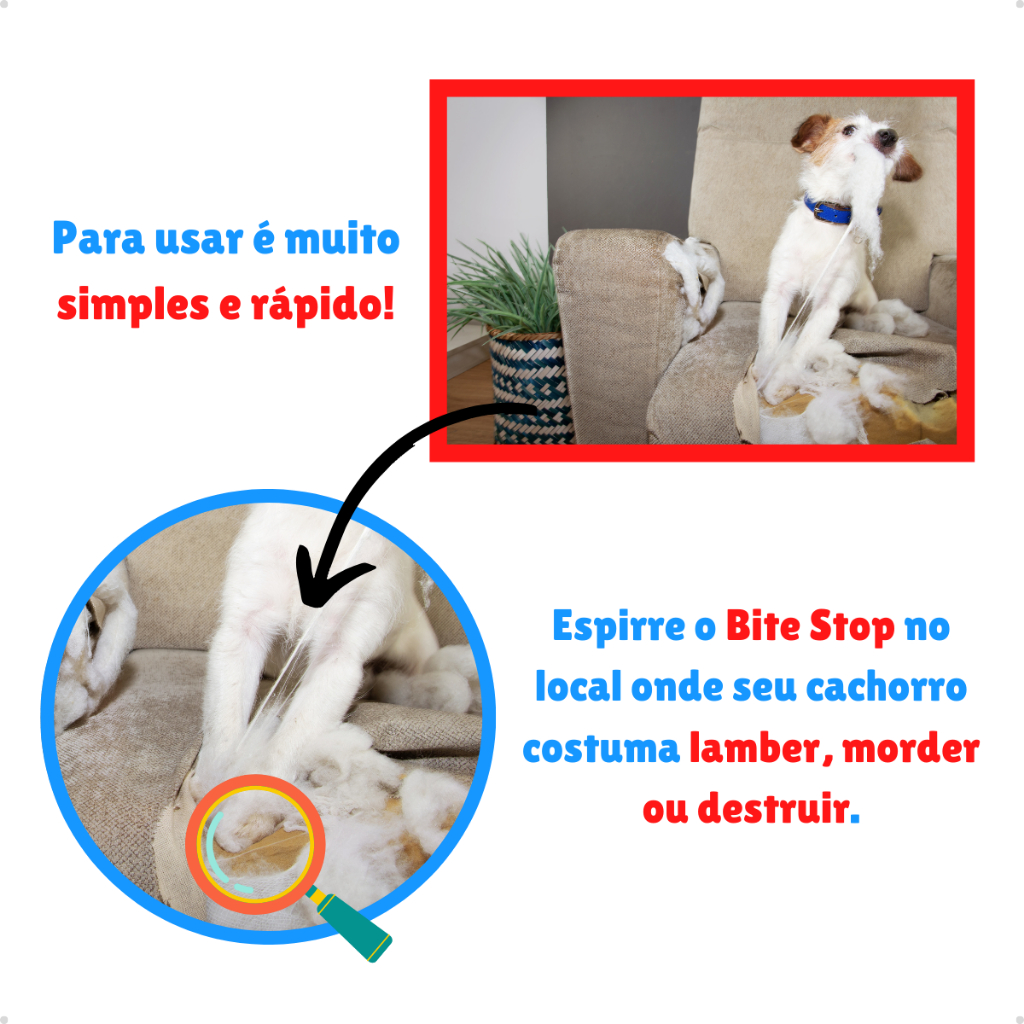 Para usar é muito simples e rápido!

Espirre o Bite Stop no local onde seu cachorro costuma lamber, morder ou destruir.