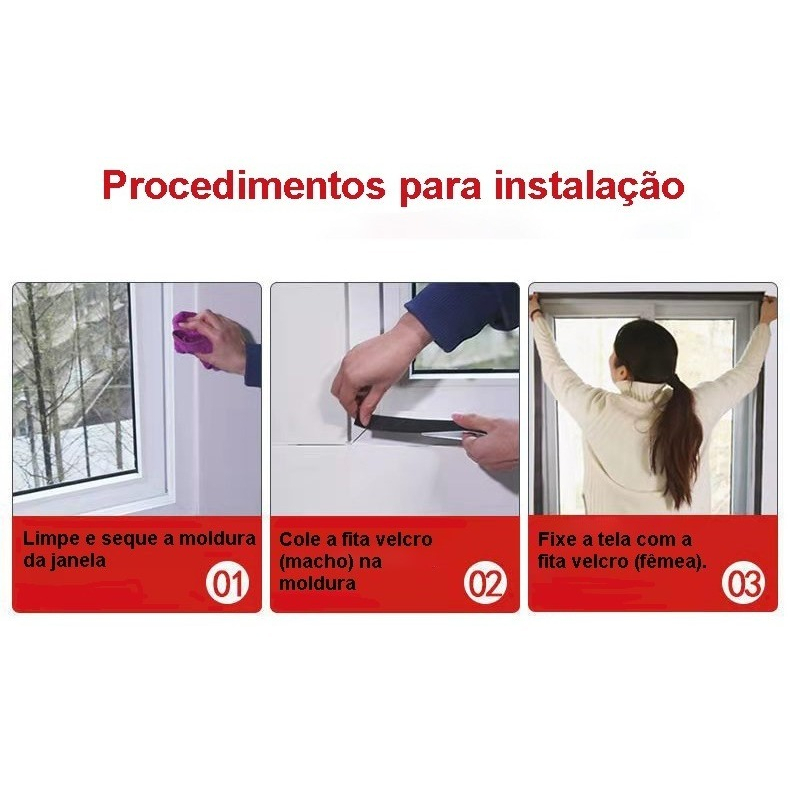 Procedimentos para instalação

Limpe e seque a moldura da janela
01

Cole a fita velcro (macho) na moldura
02

Fixe a tela com a fita velcro (fêmea).
03