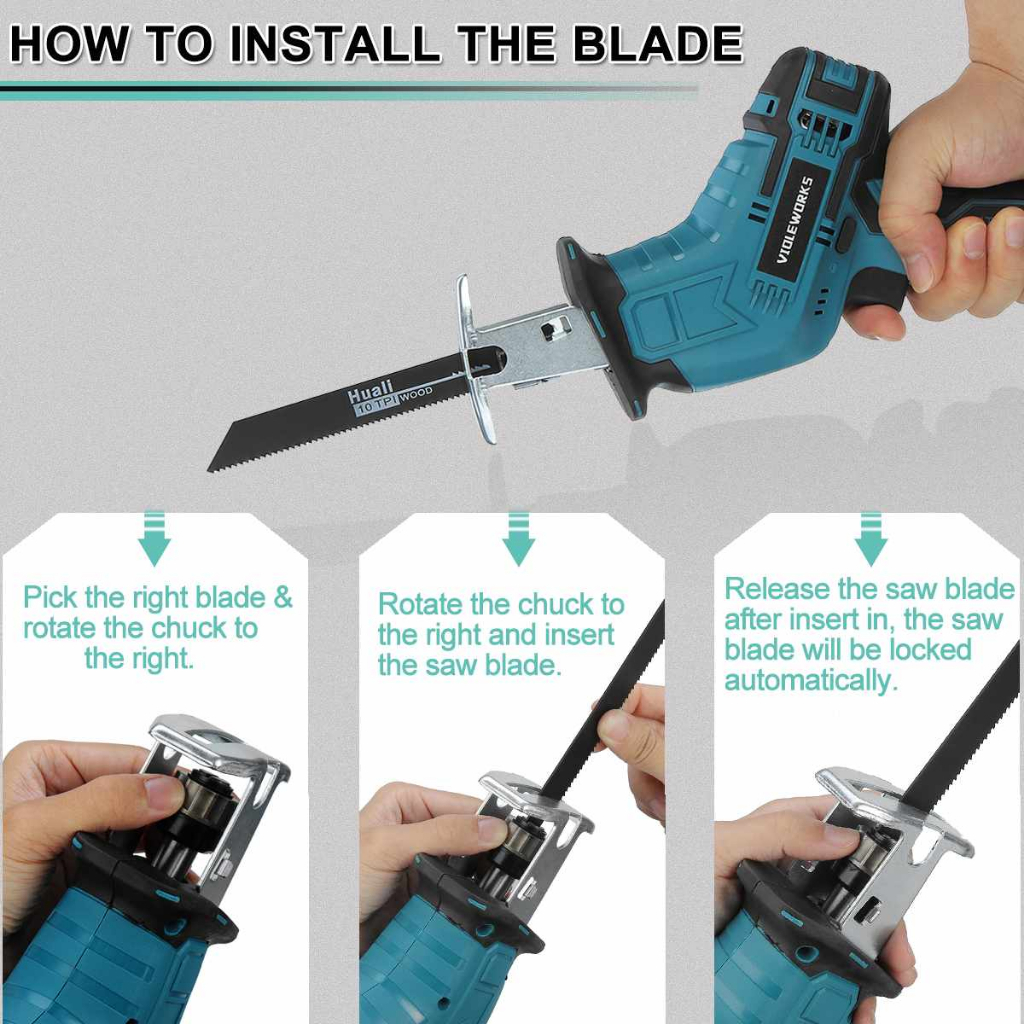 HOW TO INSTALL THE BLADE

VIOLEWORKS

Huali
10 TPI WOOD

Pick the right blade & rotate the chuck to the right.

Rotate the chuck to the right and insert the saw blade.

Release the saw blade after insert in, the saw blade will be locked automatically.