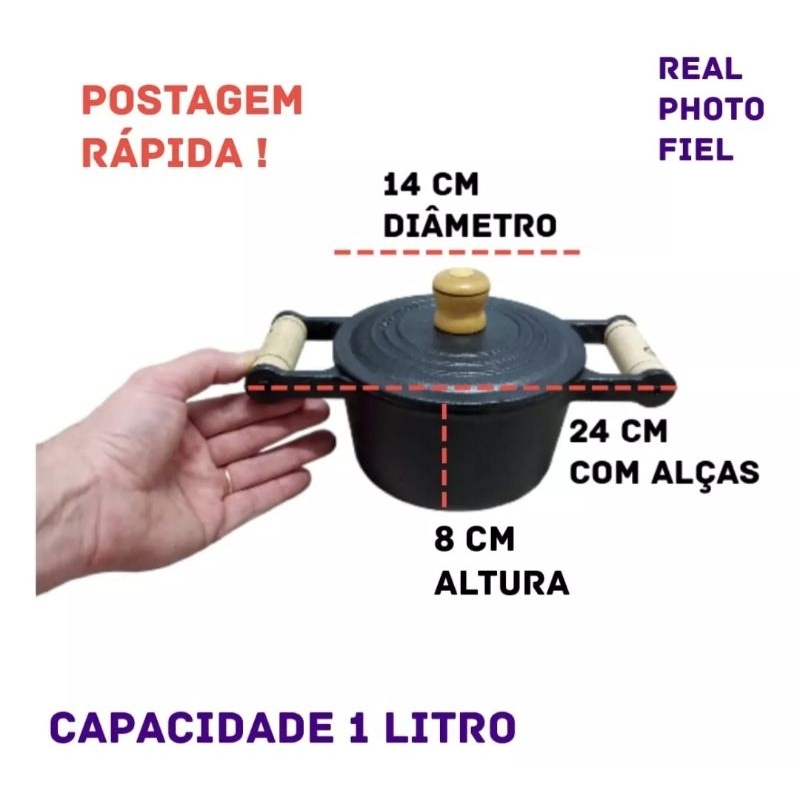 POSTAGEM RÁPIDA !

REAL PHOTO FIEL

14 CM DIÂMETRO

24 CM COM ALÇAS

8 CM ALTURA

CAPACIDADE 1 LITRO