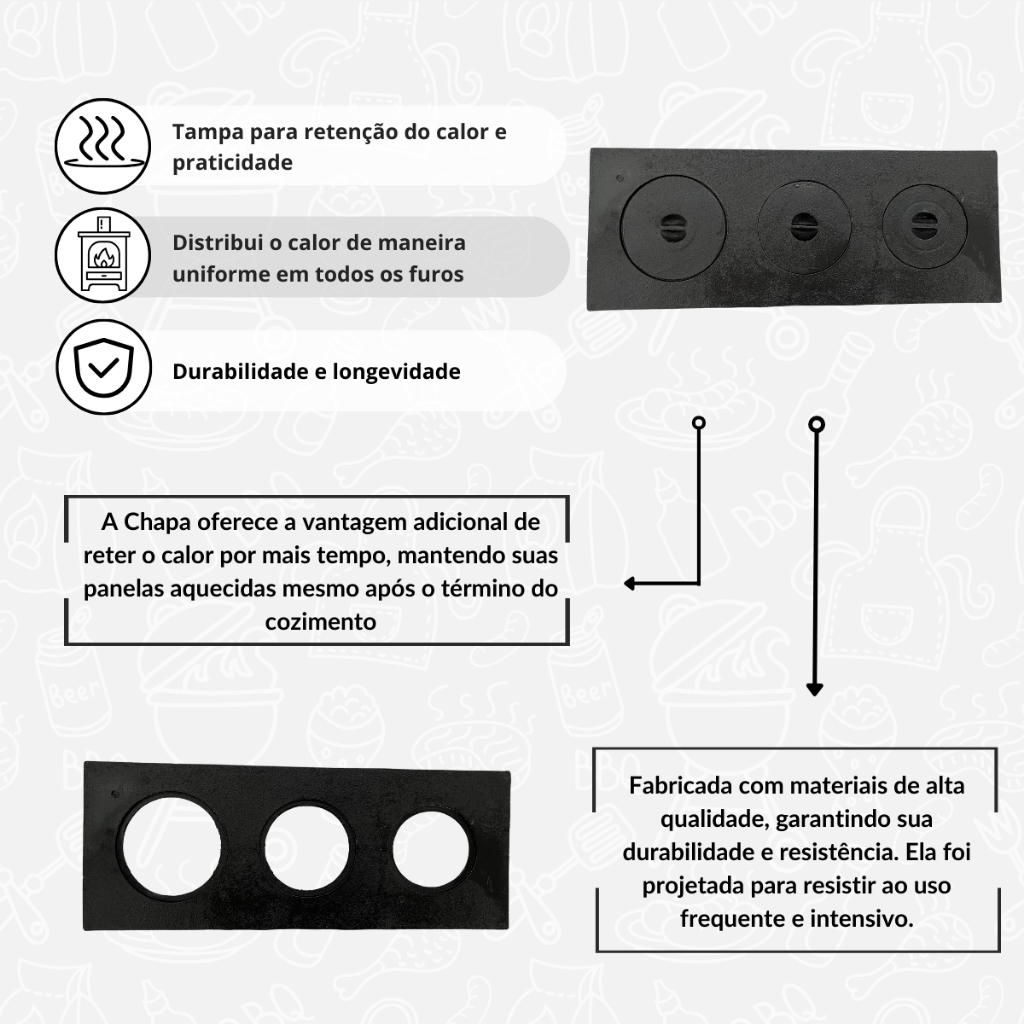 Tampa para retenção do calor e praticidade

Distribui o calor de maneira uniforme em todos os furos

Durabilidade e longevidade

A Chapa oferece a vantagem adicional de reter o calor por mais tempo, mantendo suas panelas aquecidas mesmo após o término do cozimento

Fabricada com materiais de alta qualidade, garantindo sua durabilidade e resistência. Ela foi projetada para resistir ao uso frequente e intensivo.