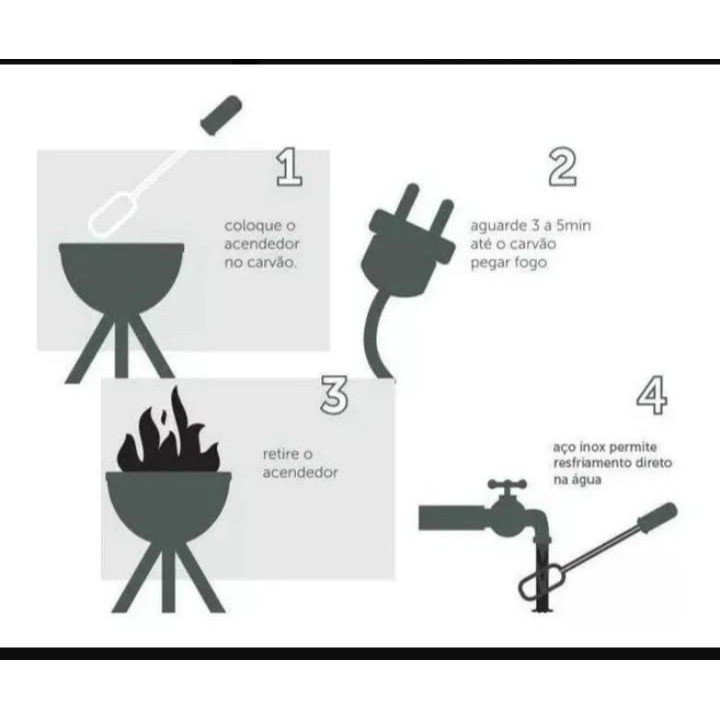 1

coloque o acendedor no carvão.

2

aguarde 3 a 5min até o carvão pegar fogo

3

retire o acendedor

4

aço inox permite resfriamento direto na água