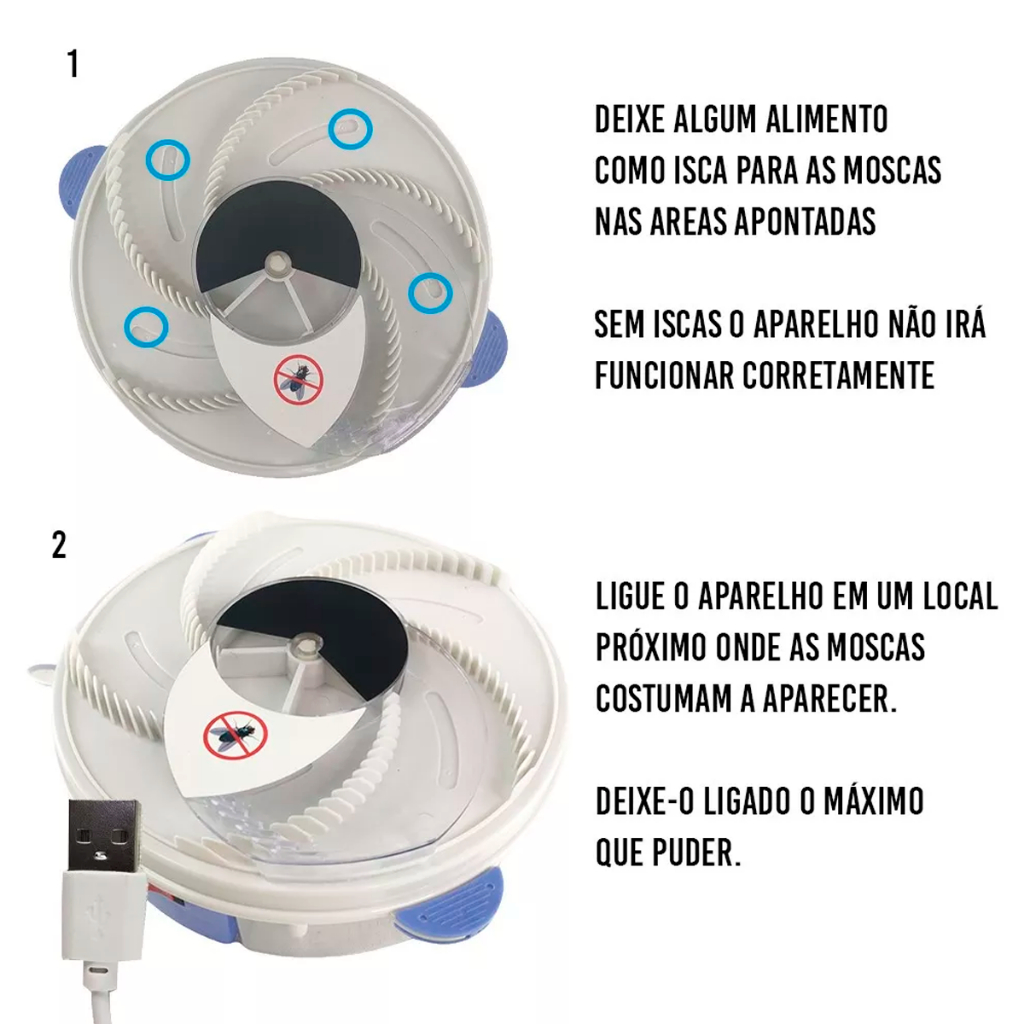 1

DEIXE ALGUM ALIMENTO COMO ISCA PARA AS MOSCAS NAS AREAS APONTADAS

SEM ISCAS O APARELHO NÃO IRÁ FUNCIONAR CORRETAMENTE

2

LIGUE O APARELHO EM UM LOCAL PRÓXIMO ONDE AS MOSCAS COSTUMAM A APARECER.

DEIXE-O LIGADO O MÁXIMO QUE PUDER.