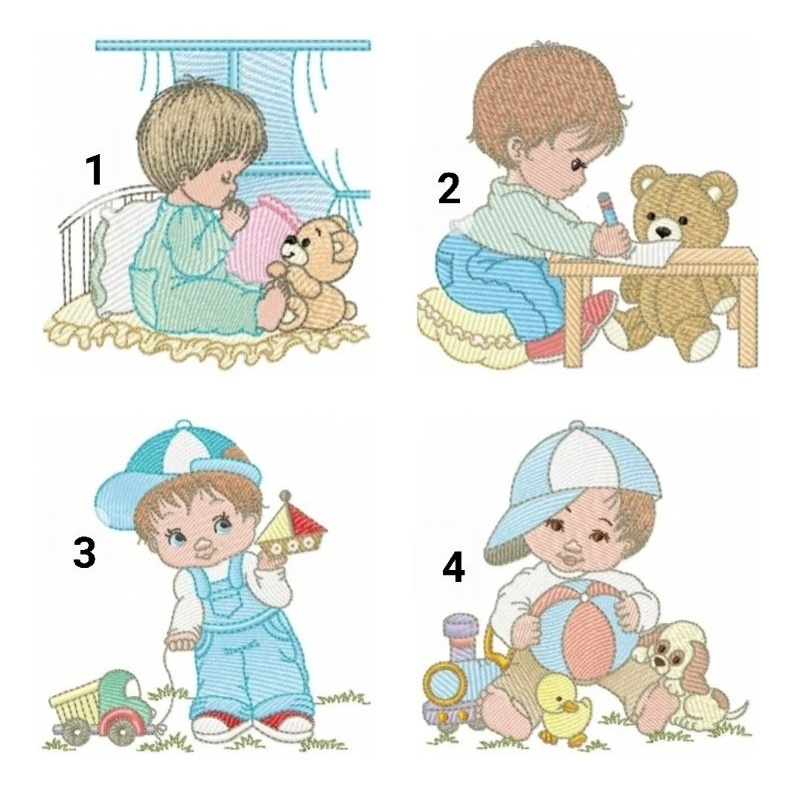 1

2

3

4