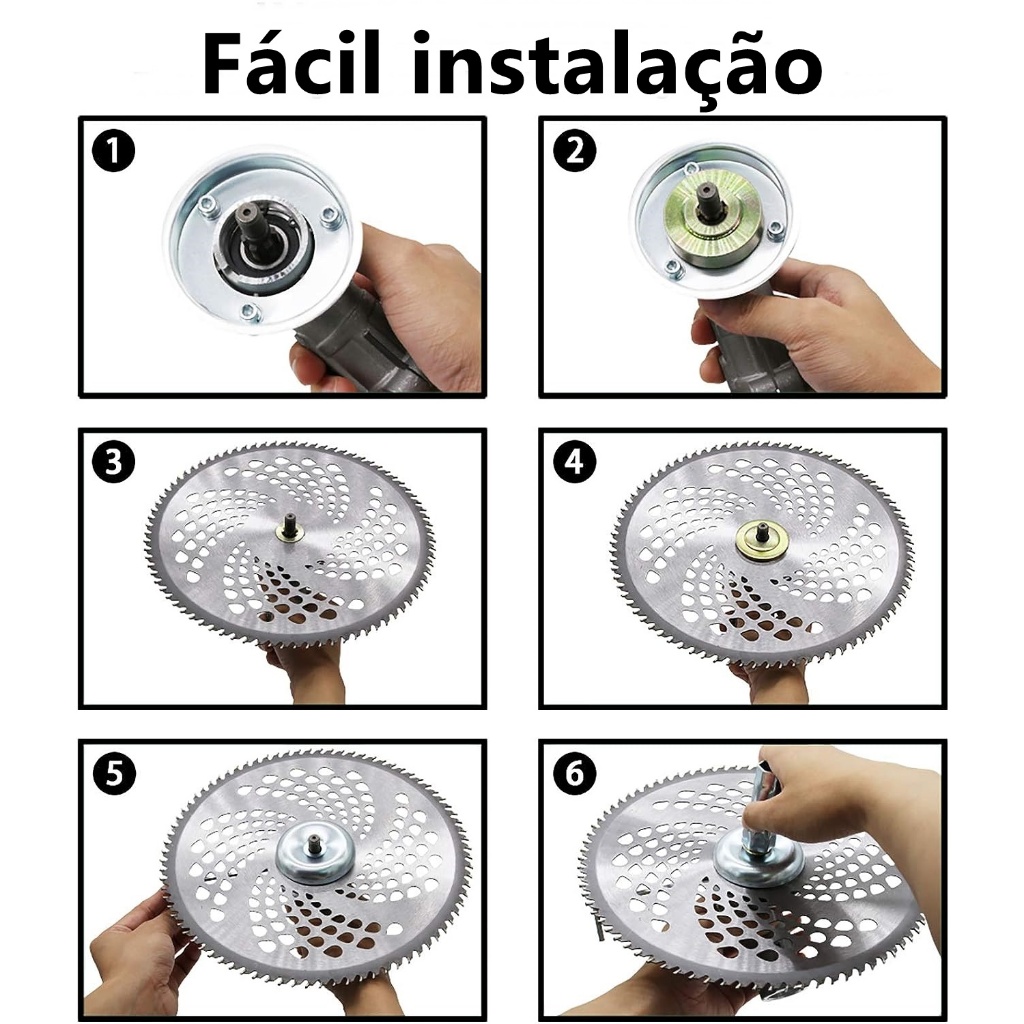 Fácil instalação

1

2

3

4

5

6