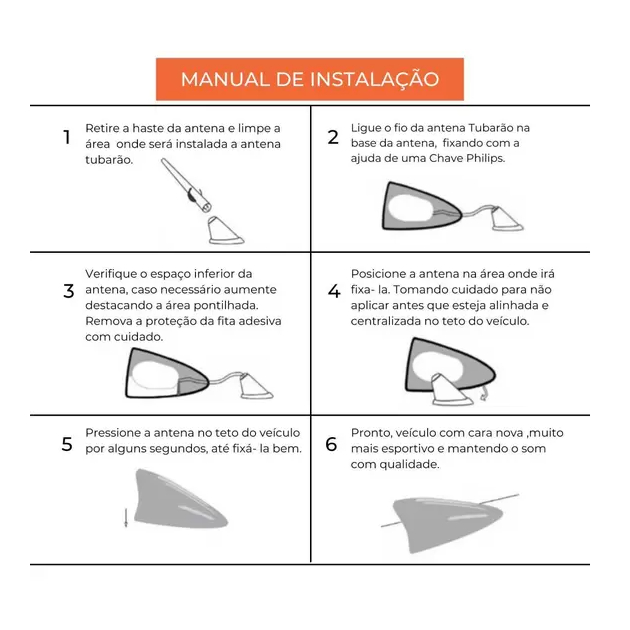 MANUAL DE INSTALAÇÃO

1 Retire a haste da antena e limpe a área onde será instalada a antena tubarão.

2 Ligue o fio da antena Tubarão na base da antena, fixando com a ajuda de uma Chave Philips.

3 Verifique o espaço inferior da antena, caso necessário aumente destacando a área pontilhada. Remova a proteção da fita adesiva com cuidado.

4 Posicione a antena na área onde irá fixa- la. Tomando cuidado para não aplicar antes que esteja alinhada e centralizada no teto do veículo.

5 Pressione a antena no teto do veículo por alguns segundos, até fixá- la bem.

6 Pronto, veículo com cara nova ,muito mais esportivo e mantendo o som com qualidade.