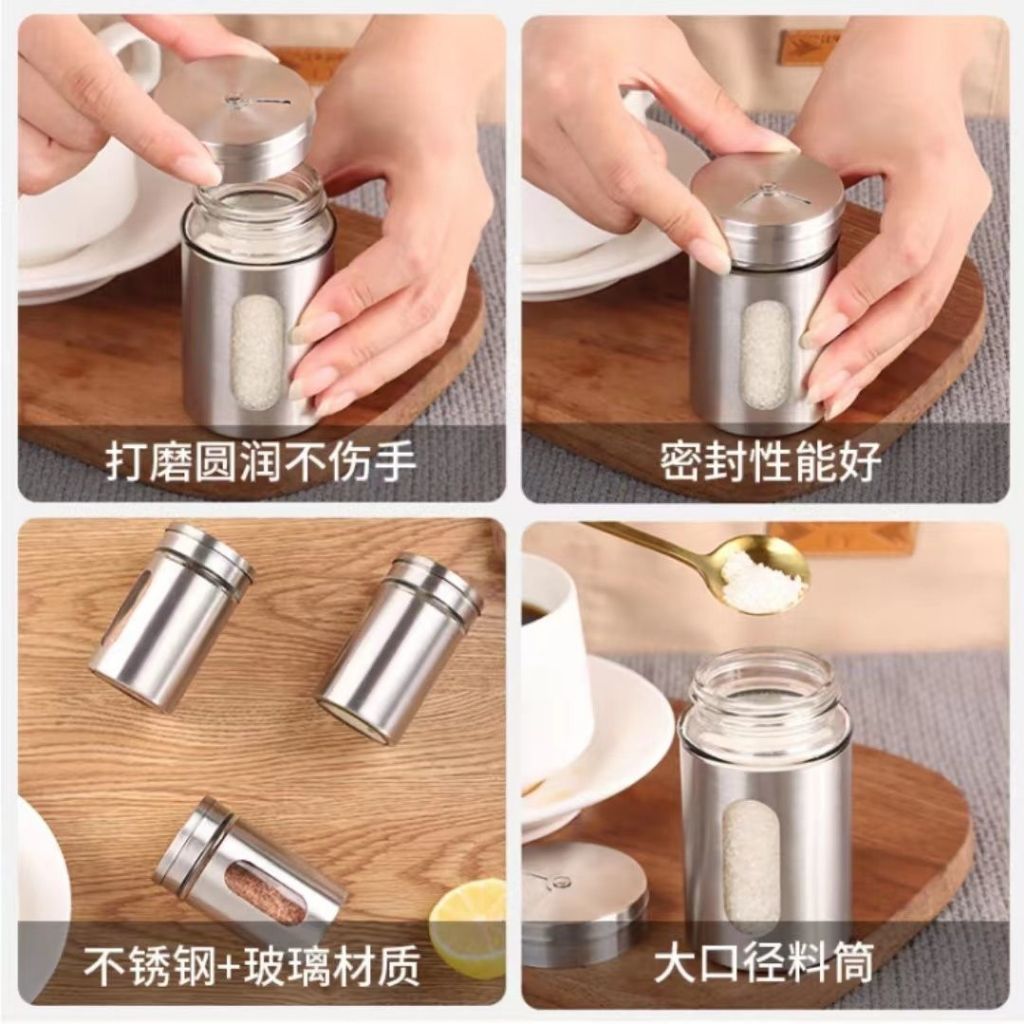 打磨圆润不伤手

密封性能好

不锈钢+玻璃材质

大口径料筒