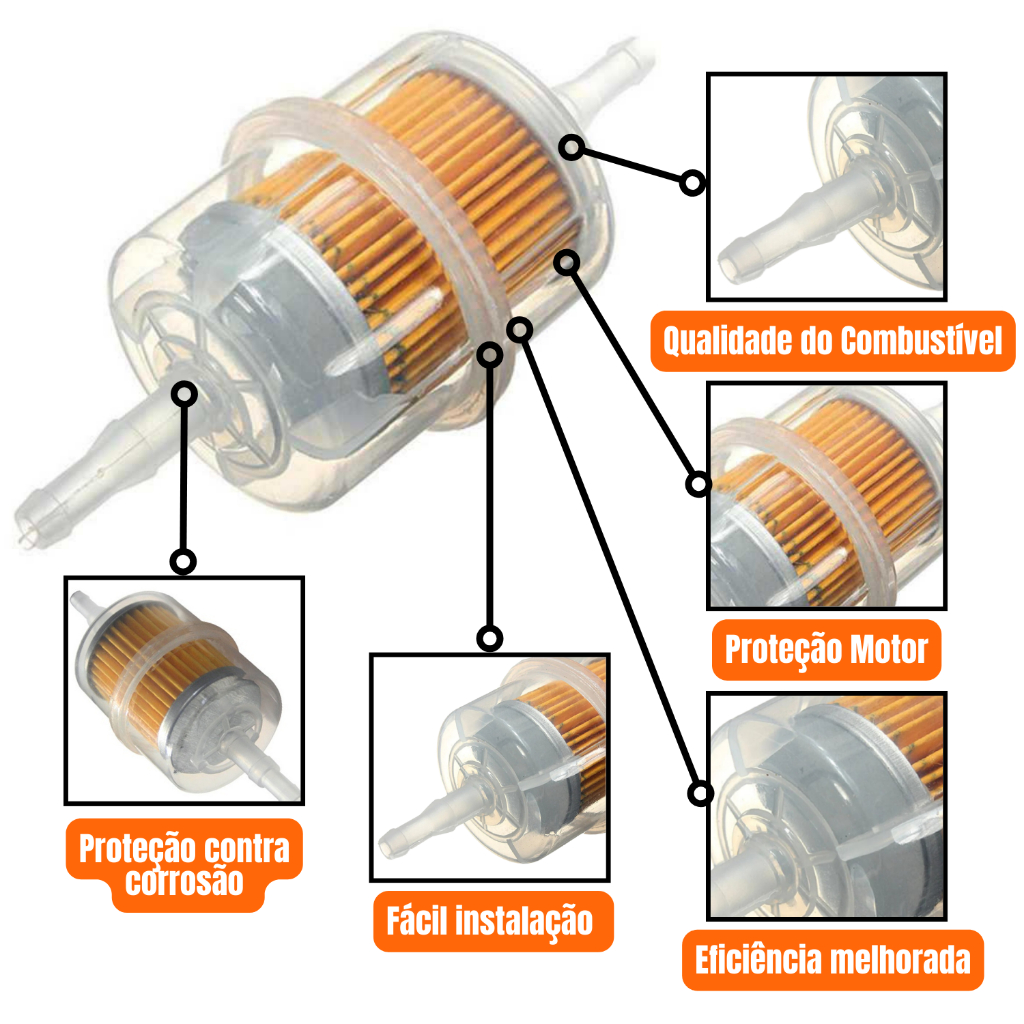 Qualidade do Combustível

Proteção Motor

Proteção contra corrosão

Fácil instalação

Eficiência melhorada