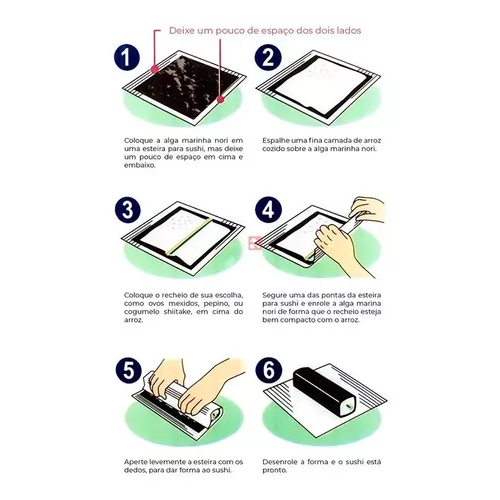 Deixe um pouco de espaço dos dois lados

1

Coloque a alga marinha nori em uma esteira para sushi, mas deixe um pouco de espaço em cima e embaixo.

2

Espalhe uma fina camada de arroz cozido sobre a alga marinha nori.

3

Coloque o recheio de sua escolha, como ovos mexidos, pepino, ou cogumelo shiitake, em cima do arroz.

4

Segure uma das pontas da esteira para sushi e enrole a alga marina nori de forma que o recheio esteja bem compacto com o arroz.

5

Aperte levemente a esteira com os dedos, para dar forma ao sushi.

6

Desenrole a forma e o sushi está pronto.