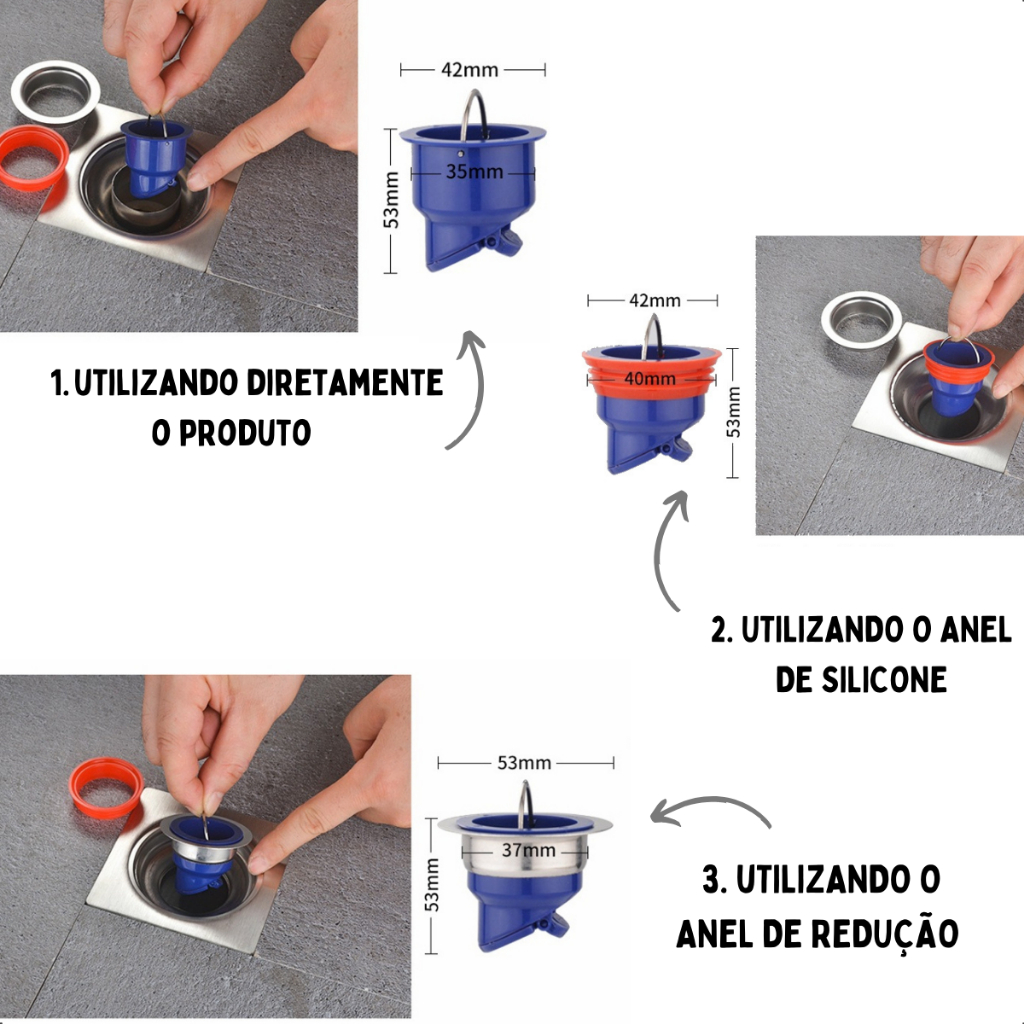 42mm
35mm
53mm

1. UTILIZANDO DIRETAMENTE O PRODUTO

42mm
40mm
53mm

2. UTILIZANDO O ANEL DE SILICONE

53mm
37mm
53mm

3. UTILIZANDO O ANEL DE REDUÇÃO