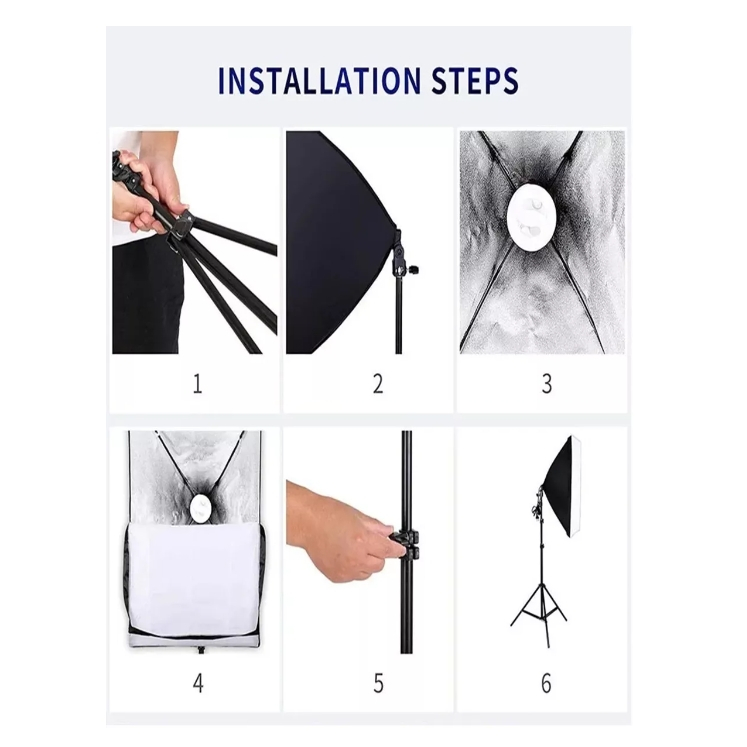 INSTALLATION STEPS

1

2

3

4

5

6