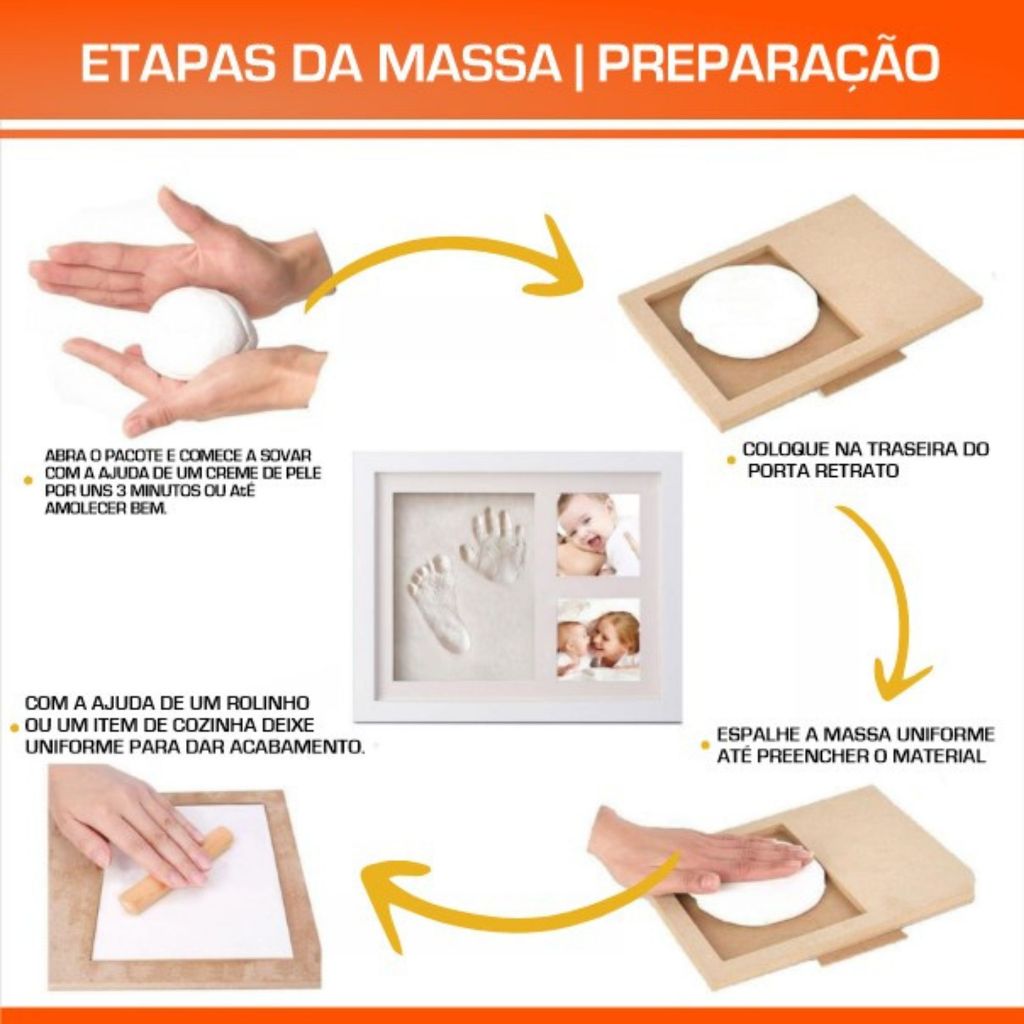 ETAPAS DA MASSA | PREPARAÇÃO

ABRA O PACOTE E COMECE A SOVAR COM A AJUDA DE UM CREME DE PELE POR UNS 3 MINUTOS OU AtÉ AMOLECER BEM.

COLOQUE NA TRASEIRA DO PORTA RETRATO

ESPALHE A MASSA UNIFORME ATÉ PREENCHER O MATERIAL

COM A AJUDA DE UM ROLINHO OU UM ITEM DE COZINHA DEIXE UNIFORME PARA DAR ACABAMENTO.