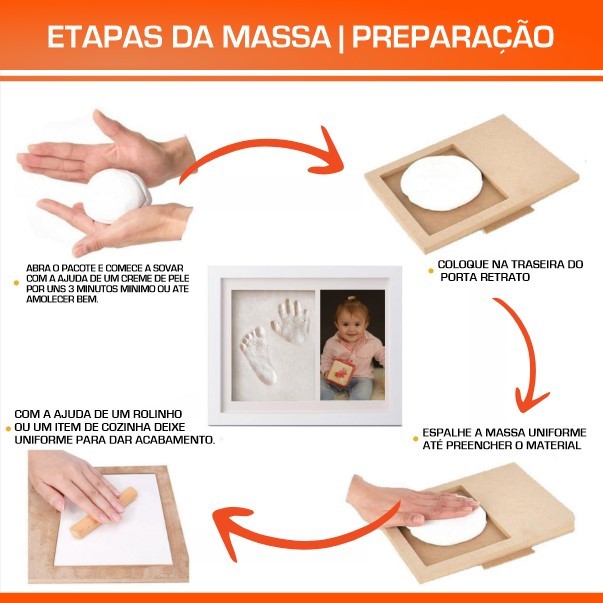 ETAPAS DA MASSA | PREPARAÇÃO

ABRA O PACOTE E COMECE A SOVAR COM A AJUDA DE UM CREME DE PELE POR UNS 3 MINUTOS MINIMO OU ATE AMOLECER BEM.

COLOQUE NA TRASEIRA DO PORTA RETRATO

ESPALHE A MASSA UNIFORME ATÉ PREENCHER O MATERIAL

COM A AJUDA DE UM ROLINHO OU UM ITEM DE COZINHA DEIXE UNIFORME PARA DAR ACABAMENTO.